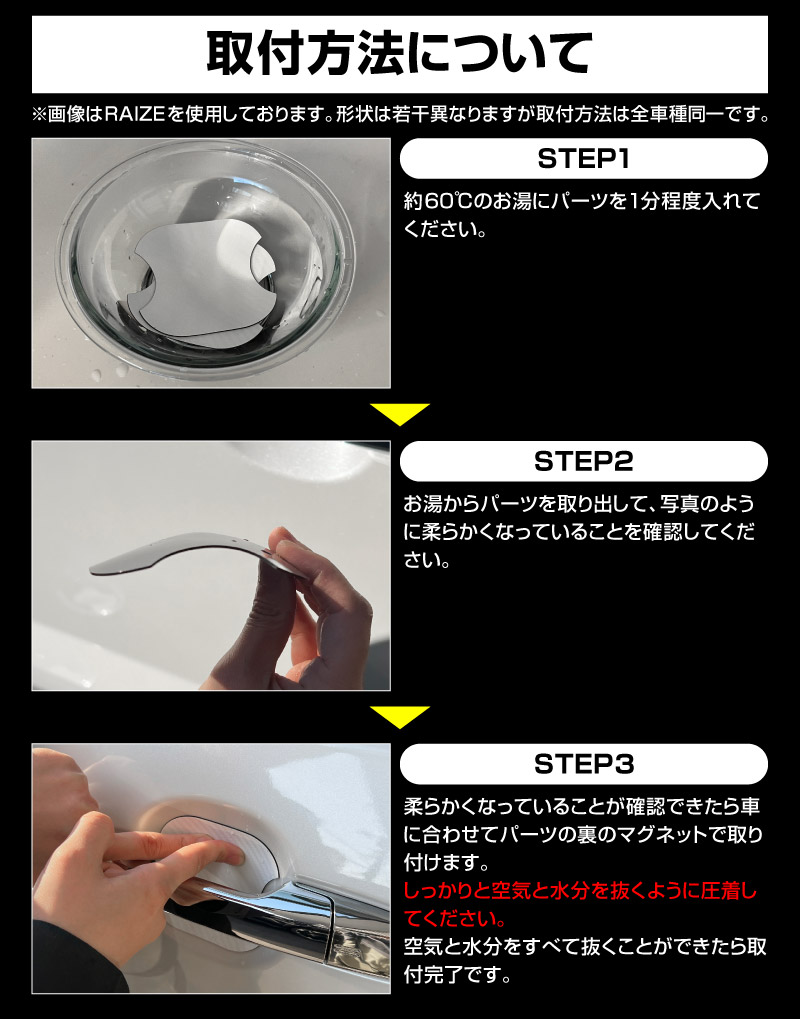 取付方法について

※画像はRAIZEを使用しております。形状は若干異なりますが取付方法は全車種同一です。

STEP1

約60℃のお湯にパーツを1分程度入れてください。

STEP2

お湯からパーツを取り出して、写真のように柔らかくなっていることを確認してください。

STEP3

柔らかくなっていることが確認できたら車に合わせてパーツの裏のマグネットで取り付けます。
しっかりと空気と水分を抜くように圧着してください。
空気と水分をすべて抜くことができたら取付完了です。