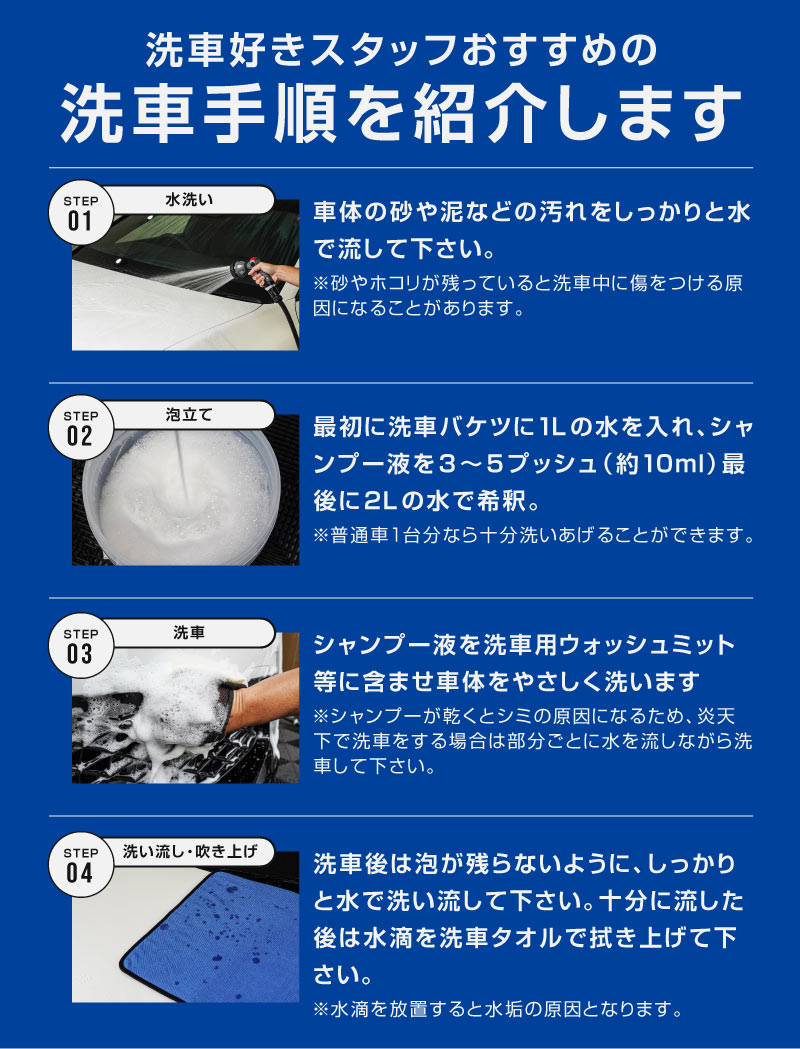 洗車好きスタッフおすすめの
洗車手順を紹介します

STEP 01
水洗い

車体の砂や泥などの汚れをしっかりと水で流して下さい。
※砂やホコリが残っていると洗車中に傷をつける原因になることがあります。

STEP 02
泡立て

最初に洗車バケツに1Lの水を入れ、シャンプー液を3～5プッシュ（約10ml）最後に2Lの水で希釈。
※普通車1台分なら十分洗いあげることができます。

STEP 03
洗車

シャンプー液を洗車用ウォッシュミット等に含ませ車体をやさしく洗います
※シャンプーが乾くとシミの原因になるため、炎天下で洗車をする場合は部分ごとに水を流しながら洗車して下さい。

STEP 04
洗い流し・吹き上げ

洗車後は泡が残らないように、しっかりと水で洗い流して下さい。十分に流した後は水滴を洗車タオルで拭き上げて下さい。
※水滴を放置すると水垢の原因となります。