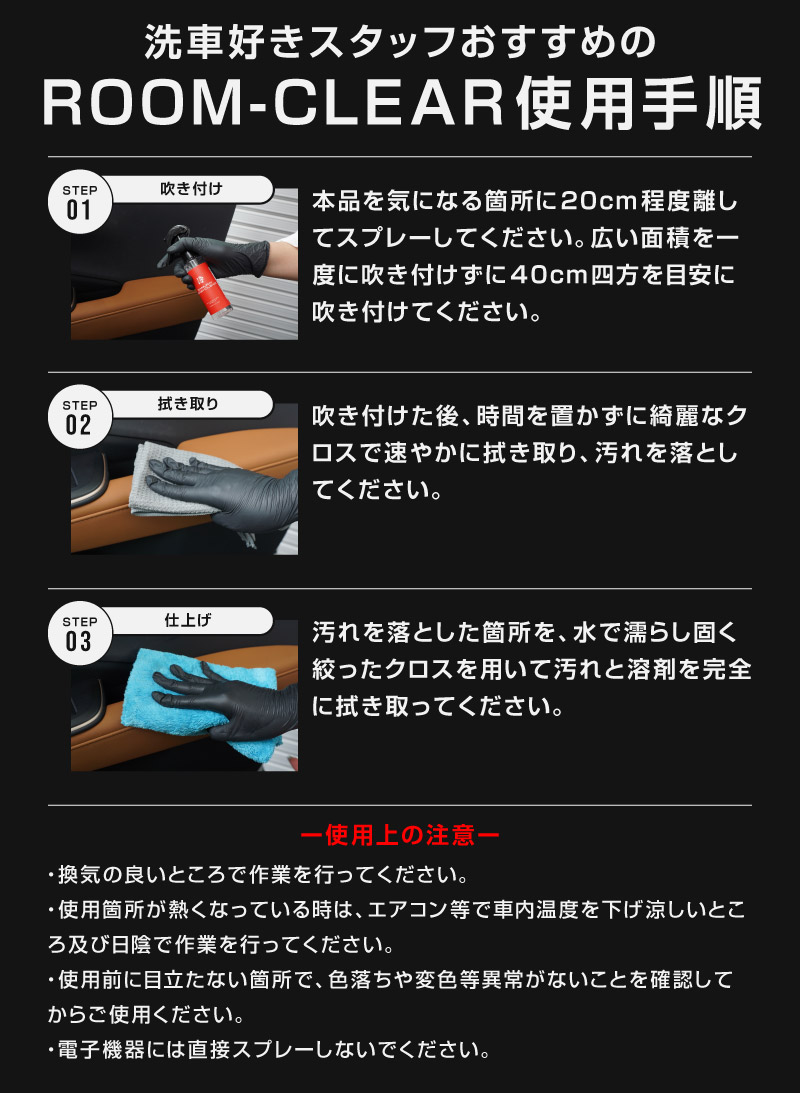 洗車好きスタッフおすすめの
ROOM-CLEAR使用手順

STEP 01
吹き付け

本品を気になる箇所に20cm程度離してスプレーしてください。広い面積を一度に吹き付けずに40cm四方を目安に吹き付けてください。

STEP 02
拭き取り

吹き付けた後、時間を置かずに綺麗なクロスで速やかに拭き取り、汚れを落としてください。

STEP 03
仕上げ

汚れを落とした箇所を、水で濡らし固く絞ったクロスを用いて汚れと溶剤を完全に拭き取ってください。

ー使用上の注意ー

・換気の良いところで作業を行ってください。
・使用箇所が熱くなっている時は、エアコン等で車内温度を下げ涼しいところ及び日陰で作業を行ってください。
・使用前に目立たない箇所で、色落ちや変色等異常がないことを確認してからご使用ください。
・電子機器には直接スプレーしないでください。