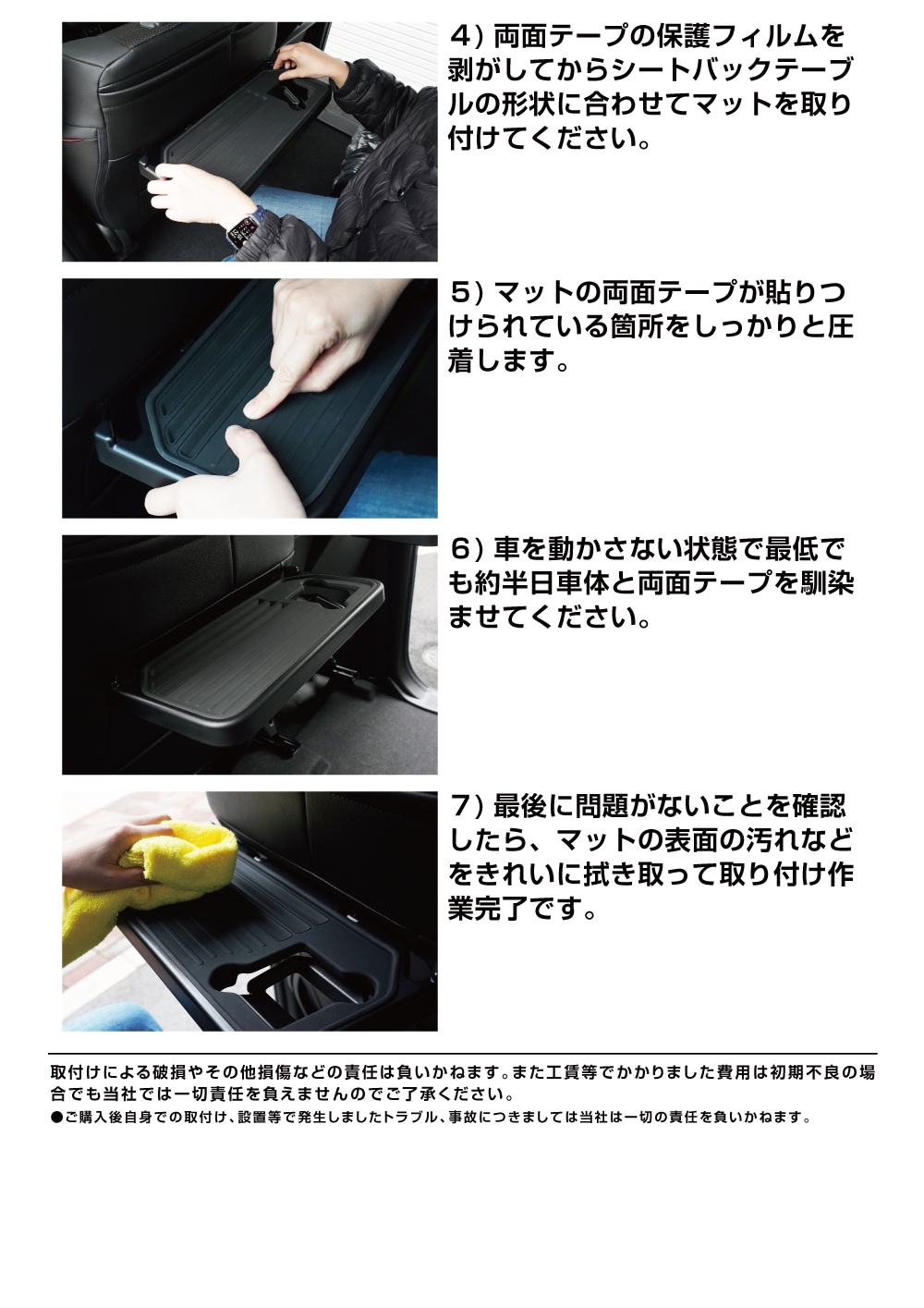 4）両面テープの保護フィルムを剥がしてからシートバックテーブルの形状に合わせてマットを取り付けてください。

5）マットの両面テープが貼りつけられている箇所をしっかりと圧着します。

6）車を動かさない状態で最低でも約半日車体と両面テープを馴染ませてください。

7）最後に問題がないことを確認したら、マットの表面の汚れなどをきれいに拭き取って取り付け作業完了です。

取付けによる破損やその他損傷などの責任は負いかねます。また工賃等でかかりました費用は初期不良の場合でも当社では一切責任を負えませんのでご了承ください。
●ご購入後自身での取付け、設置等で発生しましたトラブル、事故につきましては当社は一切の責任を負いかねます。