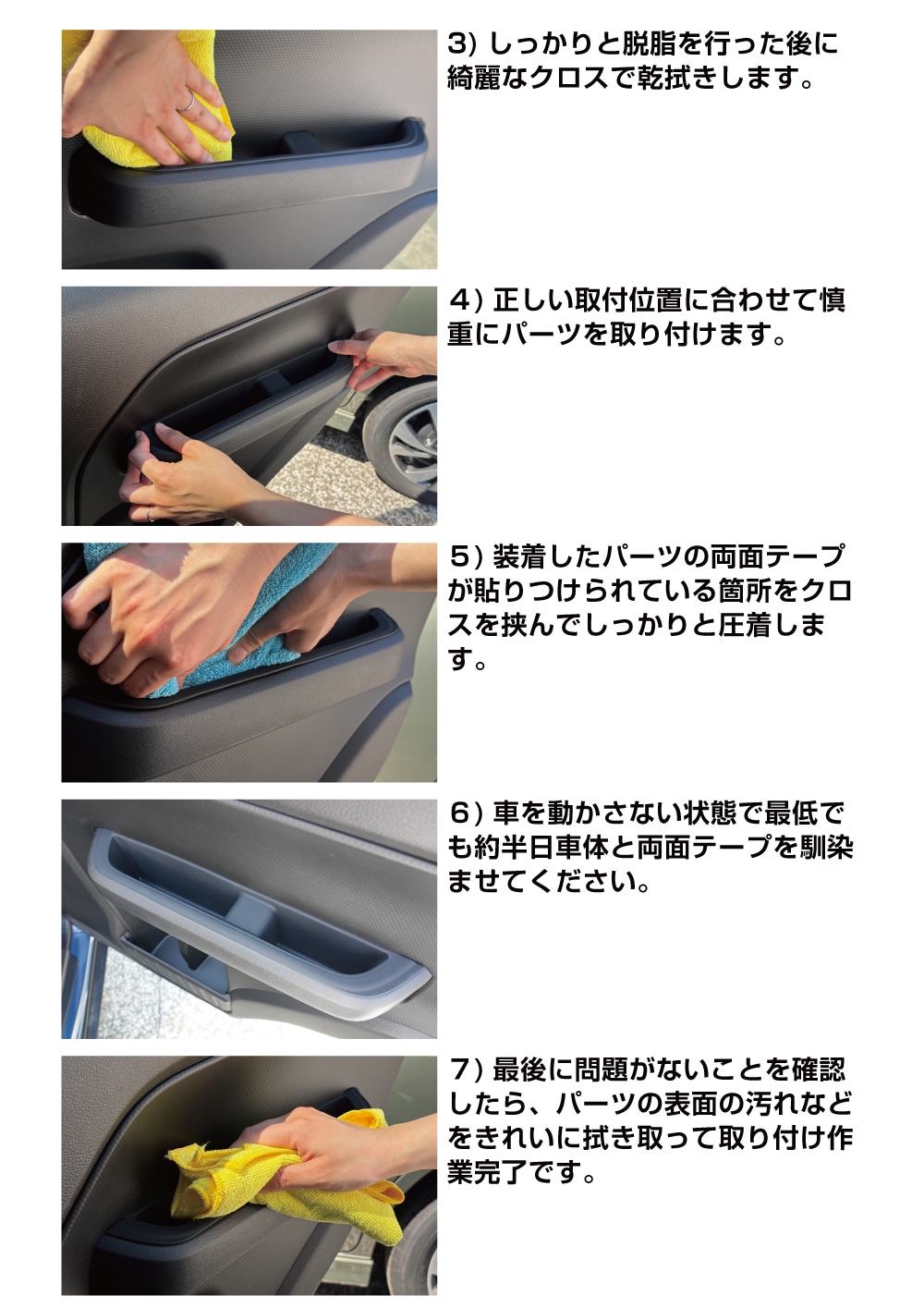 3) しっかりと脱脂を行った後に綺麗なクロスで乾拭きします。

4) 正しい取付位置に合わせて慎重にパーツを取り付けます。

5) 装着したパーツの両面テープが貼りつけられている箇所をクロスを挟んでしっかりと圧着します。

6) 車を動かさない状態で最低でも約半日車体と両面テープを馴染ませてください。

7) 最後に問題がないことを確認したら、パーツの表面の汚れなどをきれいに拭き取って取り付け作業完了です。