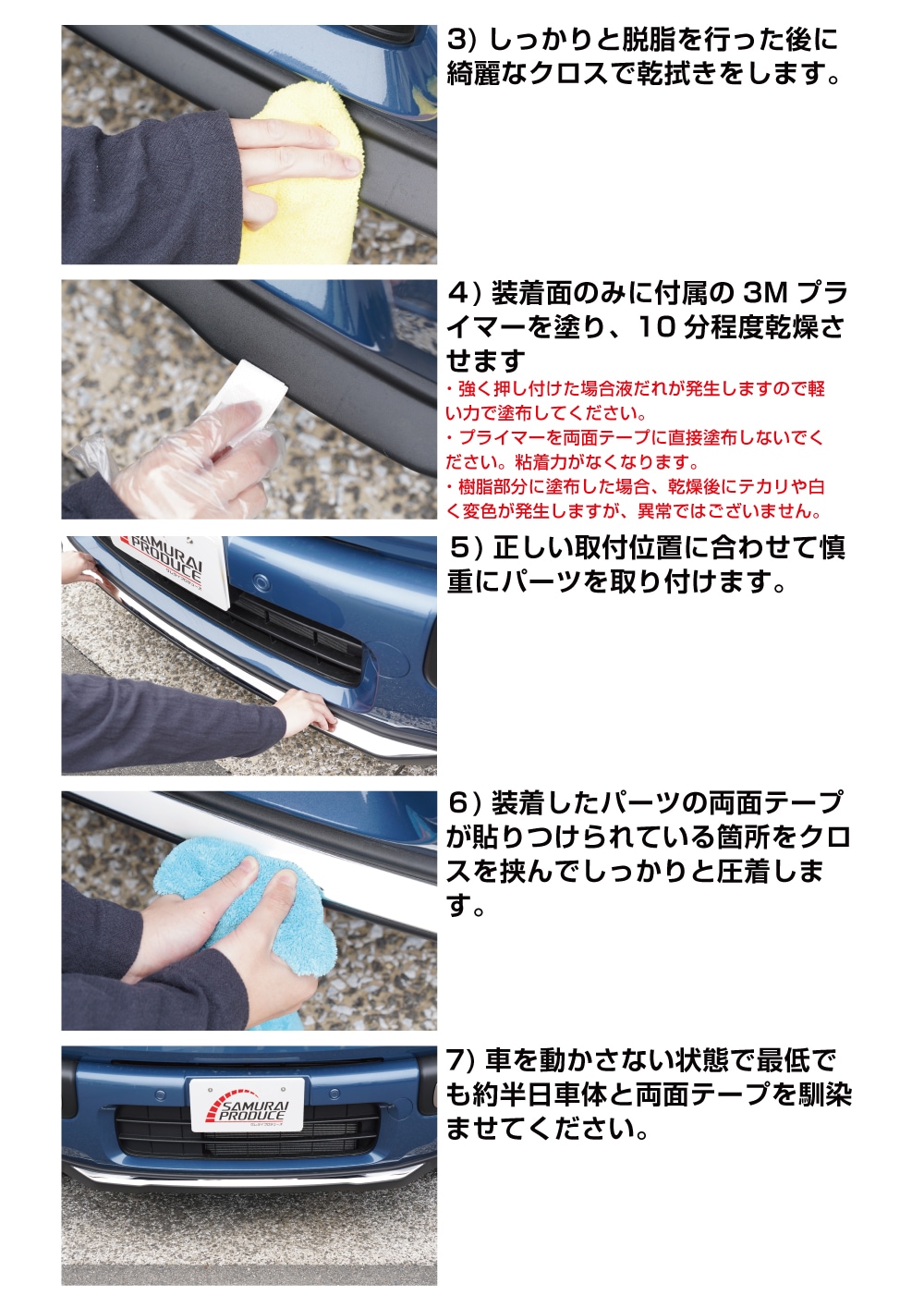 3) しっかりと脱脂を行った後に綺麗なクロスで乾拭きをします。

4) 装着面のみに付属の 3M プライマーを塗り、10 分程度乾燥させます

・強く押し付けた場合液だれが発生しますので軽い力で塗布してください。
・プライマーを両面テープに直接塗布しないでください。粘着力がなくなります。
・樹脂部分に塗布した場合、乾燥後にテカリや白く変色が発生しますが、異常ではございません。

SAMURAI PRODUCE

5) 正しい取付位置に合わせて慎重にパーツを取り付けます。

6) 装着したパーツの両面テープが貼りつけられている箇所をクロスを挟んでしっかりと圧着します。

SAMURAI PRODUCE

7) 車を動かさない状態で最低でも約半日車体と両面テープを馴染ませてください。