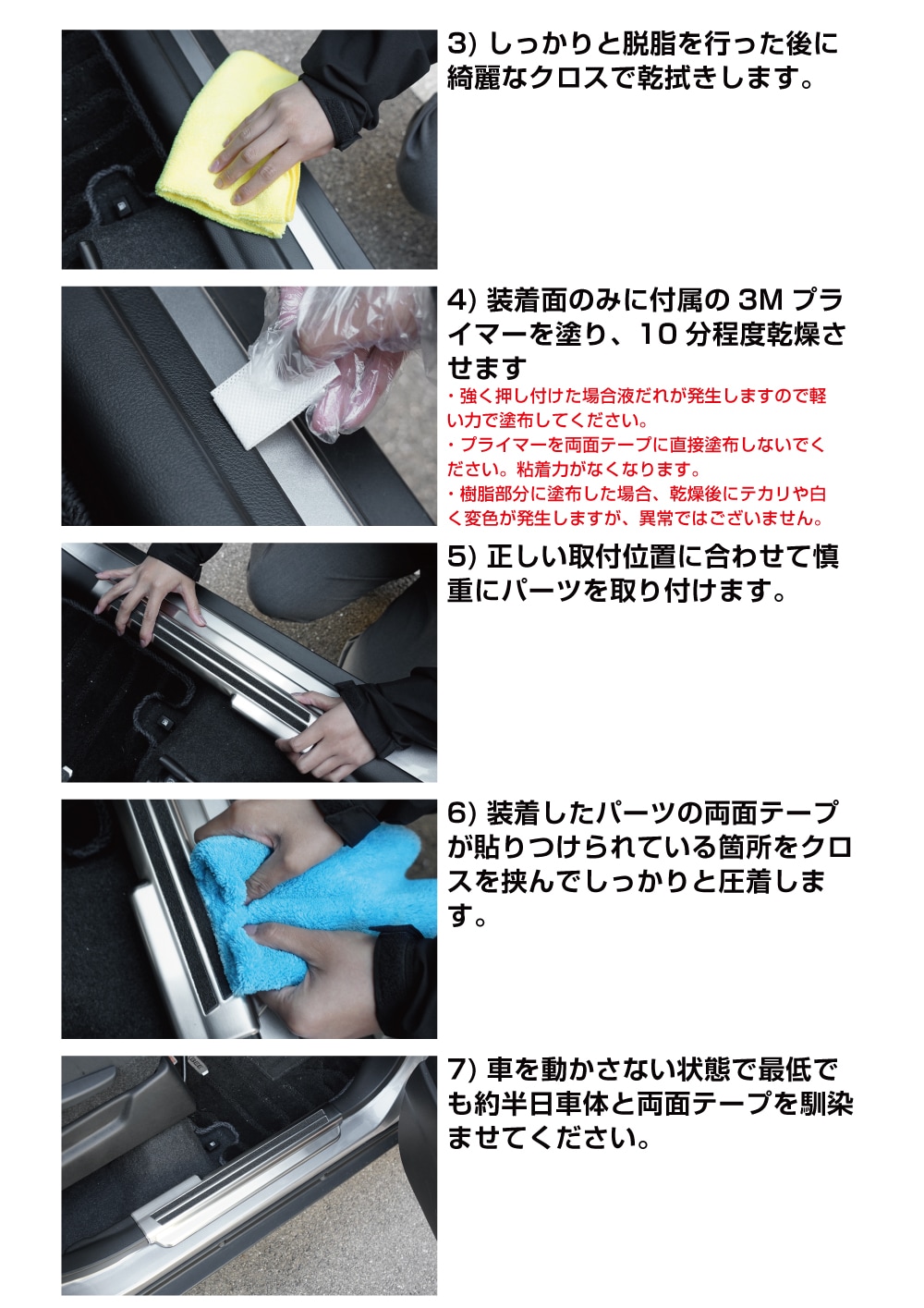 3) しっかりと脱脂を行った後に綺麗なクロスで乾拭きします。

4) 装着面のみに付属の 3M プライマーを塗り、10 分程度乾燥させます

・強く押し付けた場合液だれが発生しますので軽い力で塗布してください。
・プライマーを両面テープに直接塗布しないでください。粘着力がなくなります。
・樹脂部分に塗布した場合、乾燥後にテカリや白く変色が発生しますが、異常ではございません。

5) 正しい取付位置に合わせて慎重にパーツを取り付けます。

6) 装着したパーツの両面テープが貼りつけられている箇所をクロスを挟んでしっかりと圧着します。

7) 車を動かさない状態で最低でも約半日車体と両面テープを馴染ませてください。