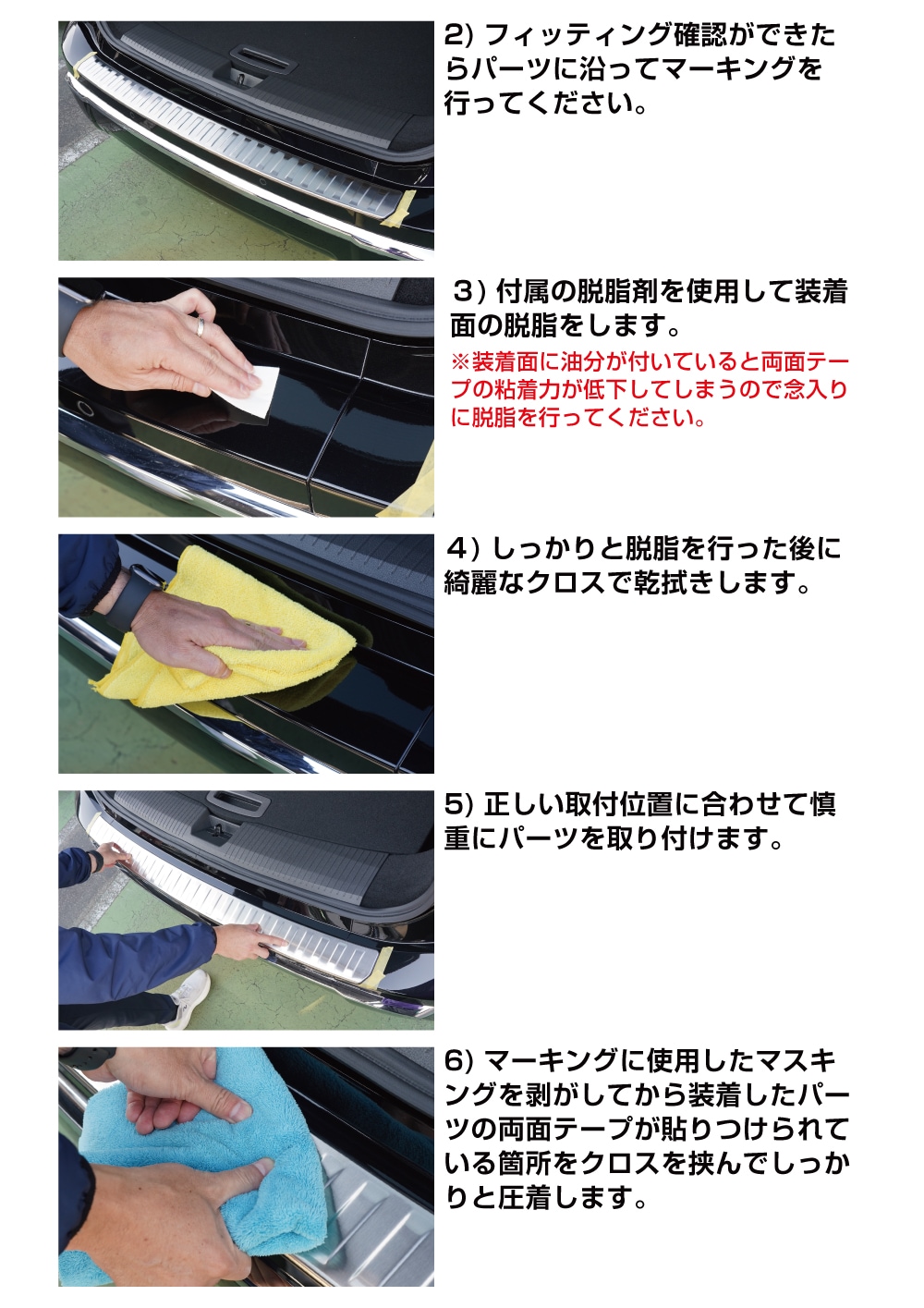 2) フィッティング確認ができたらパーツに沿ってマーキングを行ってください。

3) 付属の脱脂剤を使用して装着面の脱脂をします。
※装着面に油分が付いていると両面テープの粘着力が低下してしまうので念入りに脱脂を行ってください。

4) しっかりと脱脂を行った後に綺麗なクロスで乾拭きします。

5) 正しい取付位置に合わせて慎重にパーツを取り付けます。

6) マーキングに使用したマスキングを剥がしてから装着したパーツの両面テープが貼りつけられている箇所をクロスを挟んでしっかりと圧着します。