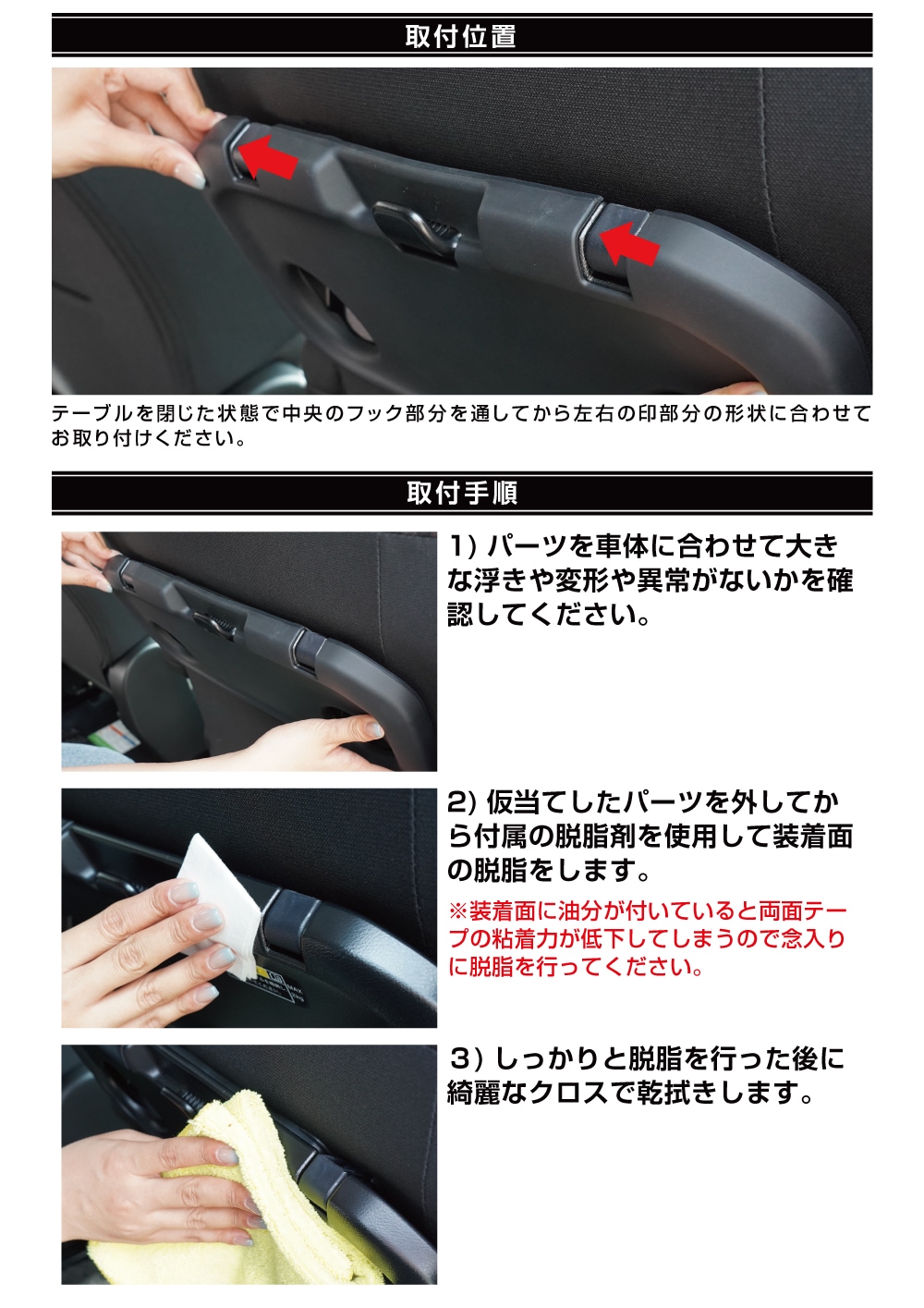 取付位置

テーブルを閉じた状態で中央のフック部分を通してから左右の印部分の形状に合わせてお取り付けください。

取付手順

1) パーツを車体に合わせて大きな浮きや変形や異常がないかを確認してください。

2) 仮当てしたパーツを外してから付属の脱脂剤を使用して装着面の脱脂をします。

※装着面に油分が付いていると両面テープの粘着力が低下してしまうので念入りに脱脂を行ってください。

3) しっかりと脱脂を行った後に綺麗なクロスで乾拭きします。