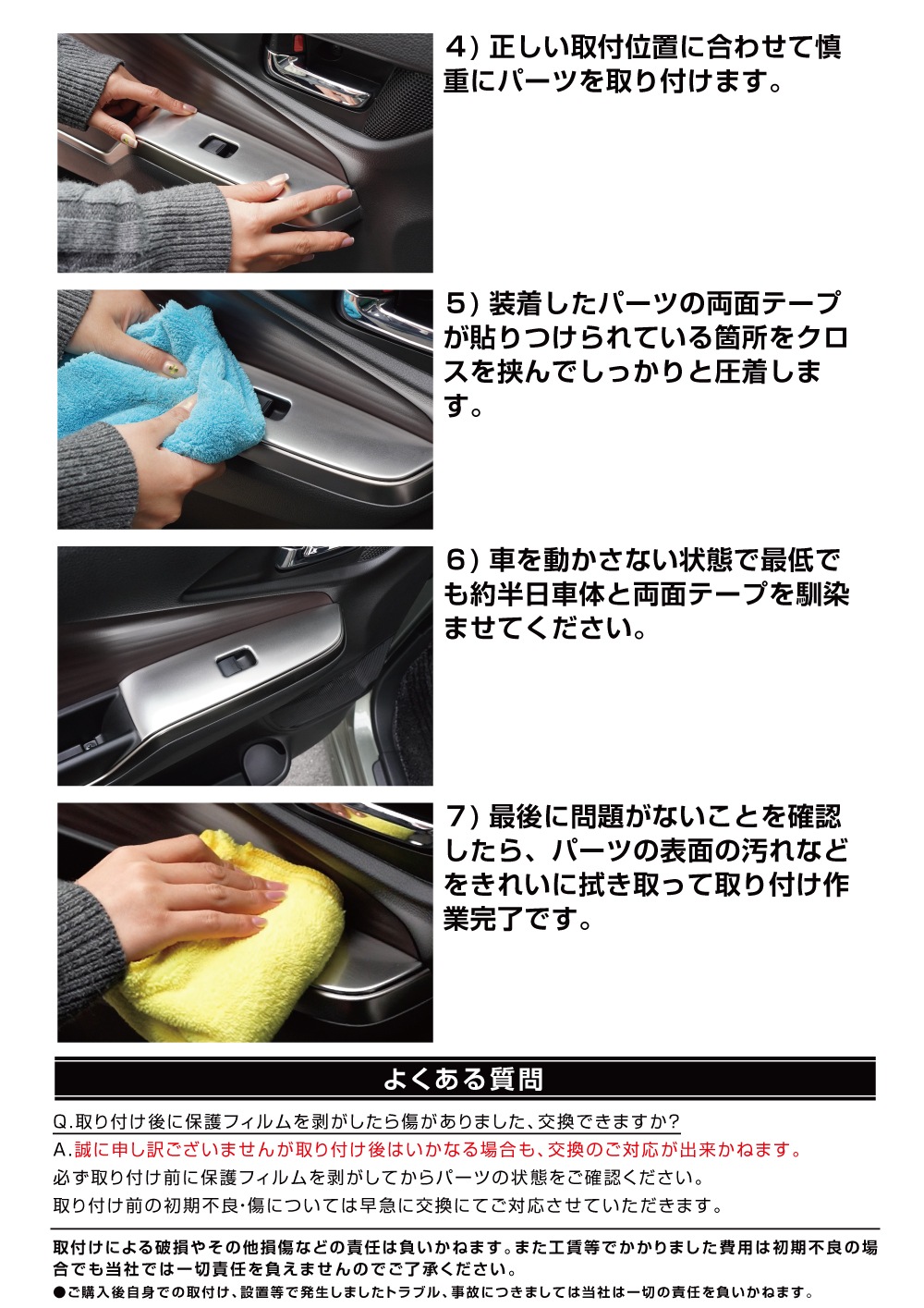 4）正しい取付位置に合わせて慎重にパーツを取り付けます。

5）装着したパーツの両面テープが貼りつけられている箇所をクロスを挟んでしっかりと圧着します。

6）車を動かさない状態で最低でも約半日車体と両面テープを馴染ませてください。

7）最後に問題がないことを確認したら、パーツの表面の汚れなどをきれいに拭き取って取り付け作業完了です。

よくある質問

Q.取り付け後に保護フィルムを剥がしたら傷がありました、交換できますか?

A.誠に申し訳ございませんが取り付け後はいかなる場合も、交換のご対応が出来かねます。
必ず取り付け前に保護フィルムを剥がしてからパーツの状態をご確認ください。
取り付け前の初期不良・傷については早急に交換にてご対応させていただきます。

取付けによる破損やその他損傷などの責任は負いかねます。また工賃等でかかりました費用は初期不良の場合でも当社では一切責任を負えませんのでご了承ください。
●ご購入後自身での取付け、設置等で発生しましたトラブル、事故につきましては当社は一切の責任を負いかねます。