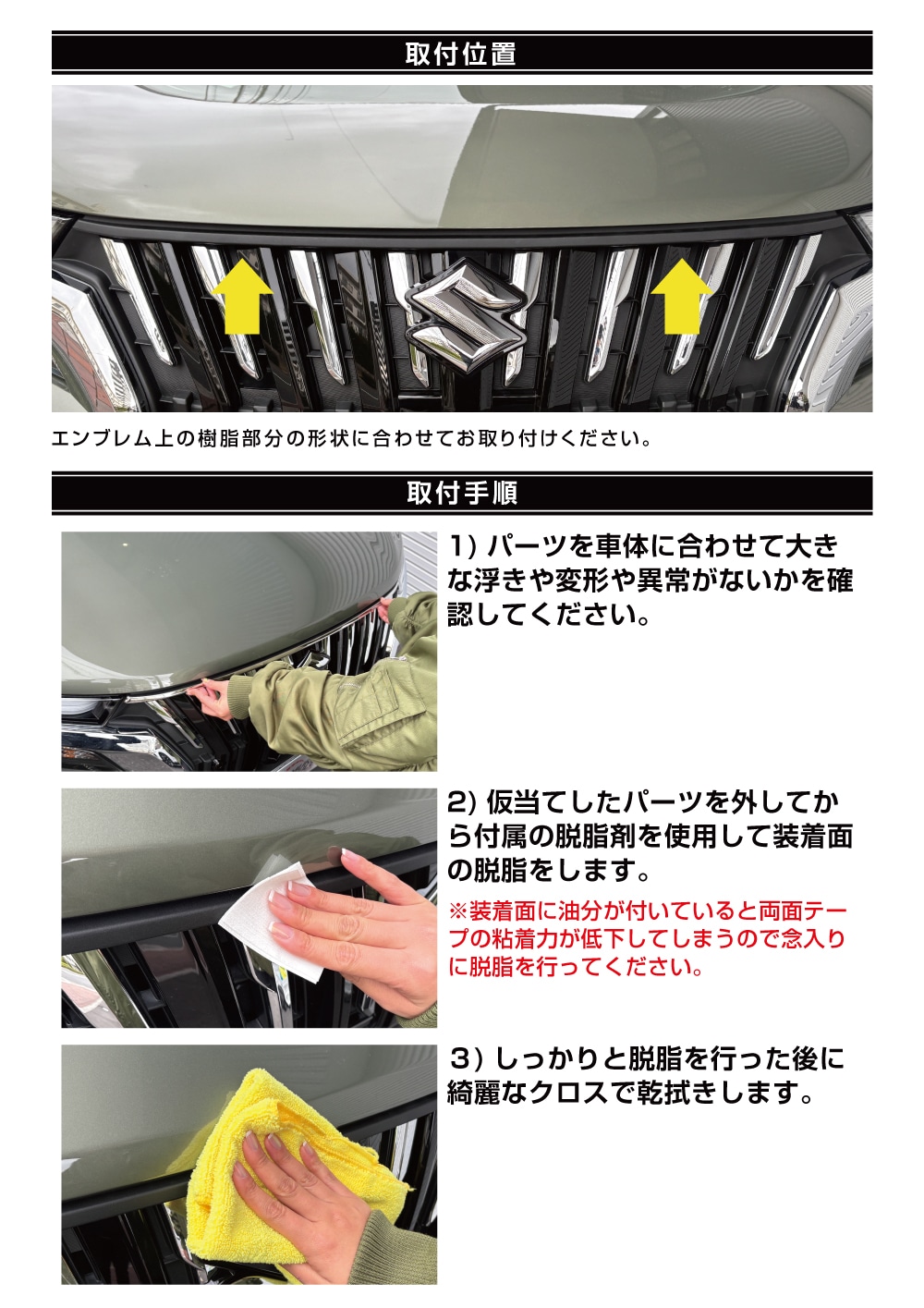 取付位置

エンブレム上の樹脂部分の形状に合わせてお取り付けください。

取付手順

1) パーツを車体に合わせて大きな浮きや変形や異常がないかを確認してください。

2) 仮当てしたパーツを外してから付属の脱脂剤を使用して装着面の脱脂をします。

※装着面に油分が付いていると両面テープの粘着力が低下してしまうので念入りに脱脂を行ってください。

3) しっかりと脱脂を行った後に綺麗なクロスで乾拭きします。