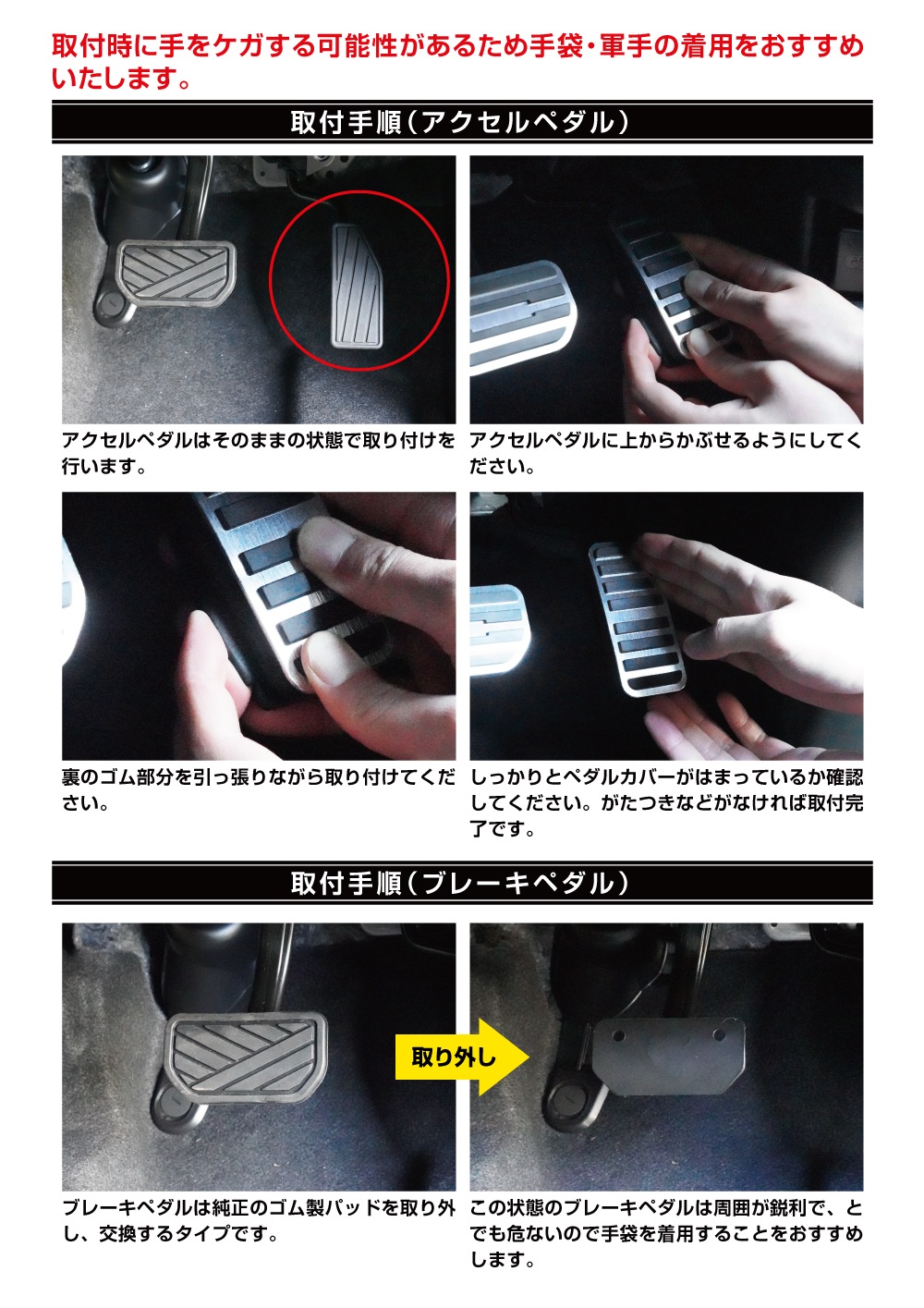 取付時に手をケガする可能性があるため手袋・軍手の着用をおすすめいたします。

取付手順（アクセルペダル）

アクセルペダルはそのままの状態で取り付けを行います。

アクセルペダルに上からかぶせるようにしてください。

裏のゴム部分を引っ張りながら取り付けてください。

しっかりとペダルカバーがはまっているか確認してください。がたつきなどがなければ取付完了です。

取付手順（ブレーキペダル）

取り外し

ブレーキペダルは純正のゴム製パッドを取り外し、交換するタイプです。

この状態のブレーキペダルは周囲が鋭利で、とても危ないので手袋を着用することをおすすめします。