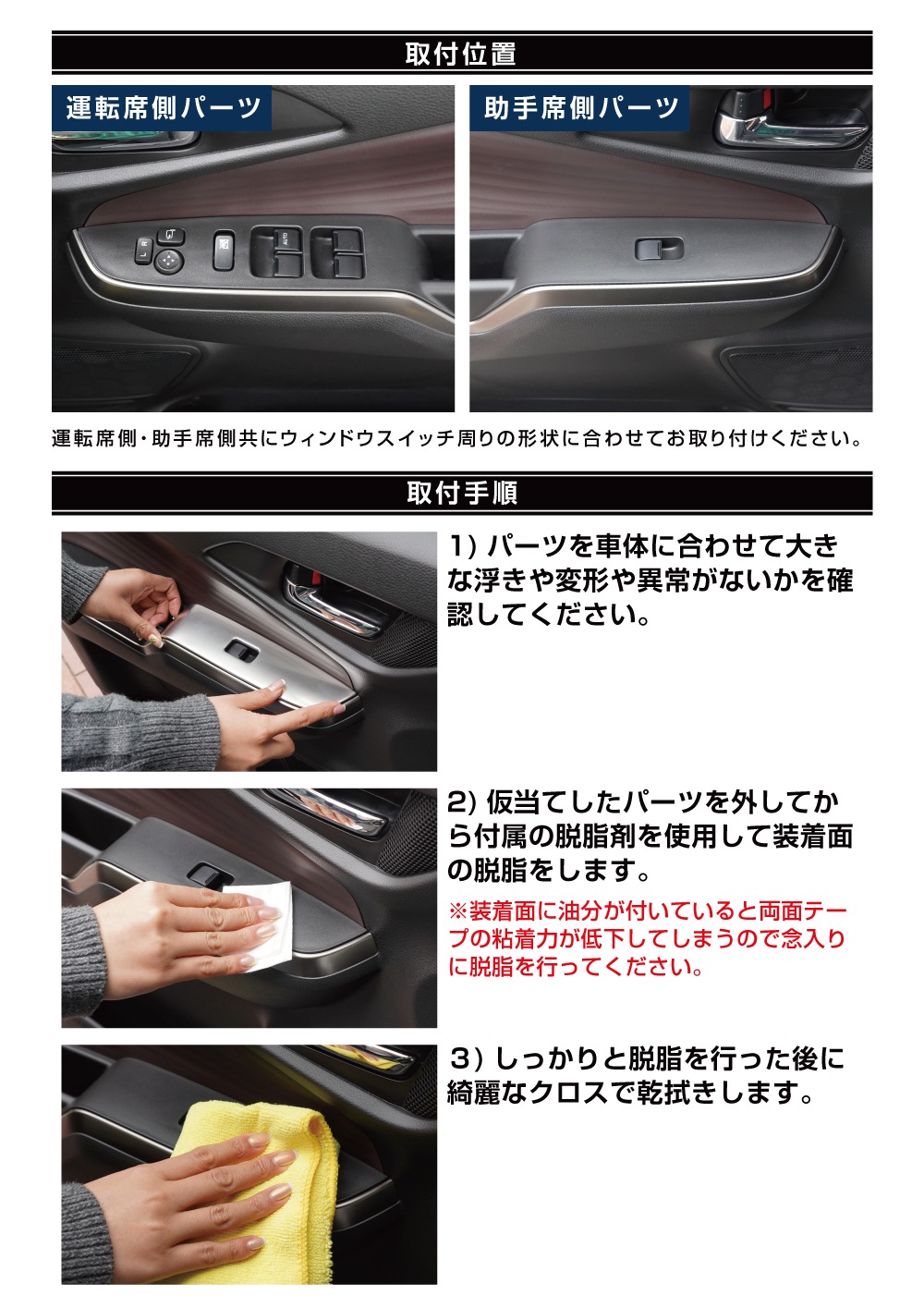 取付位置

運転席側パーツ

助手席側パーツ

L R

AUTO

運転席側・助手席側共にウィンドウスイッチ周りの形状に合わせてお取り付けください。

取付手順

1) パーツを車体に合わせて大きな浮きや変形や異常がないかを確認してください。

2) 仮当てしたパーツを外してから付属の脱脂剤を使用して装着面の脱脂をします。

※装着面に油分が付いていると両面テープの粘着力が低下してしまうので念入りに脱脂を行ってください。

3) しっかりと脱脂を行った後に綺麗なクロスで乾拭きします。