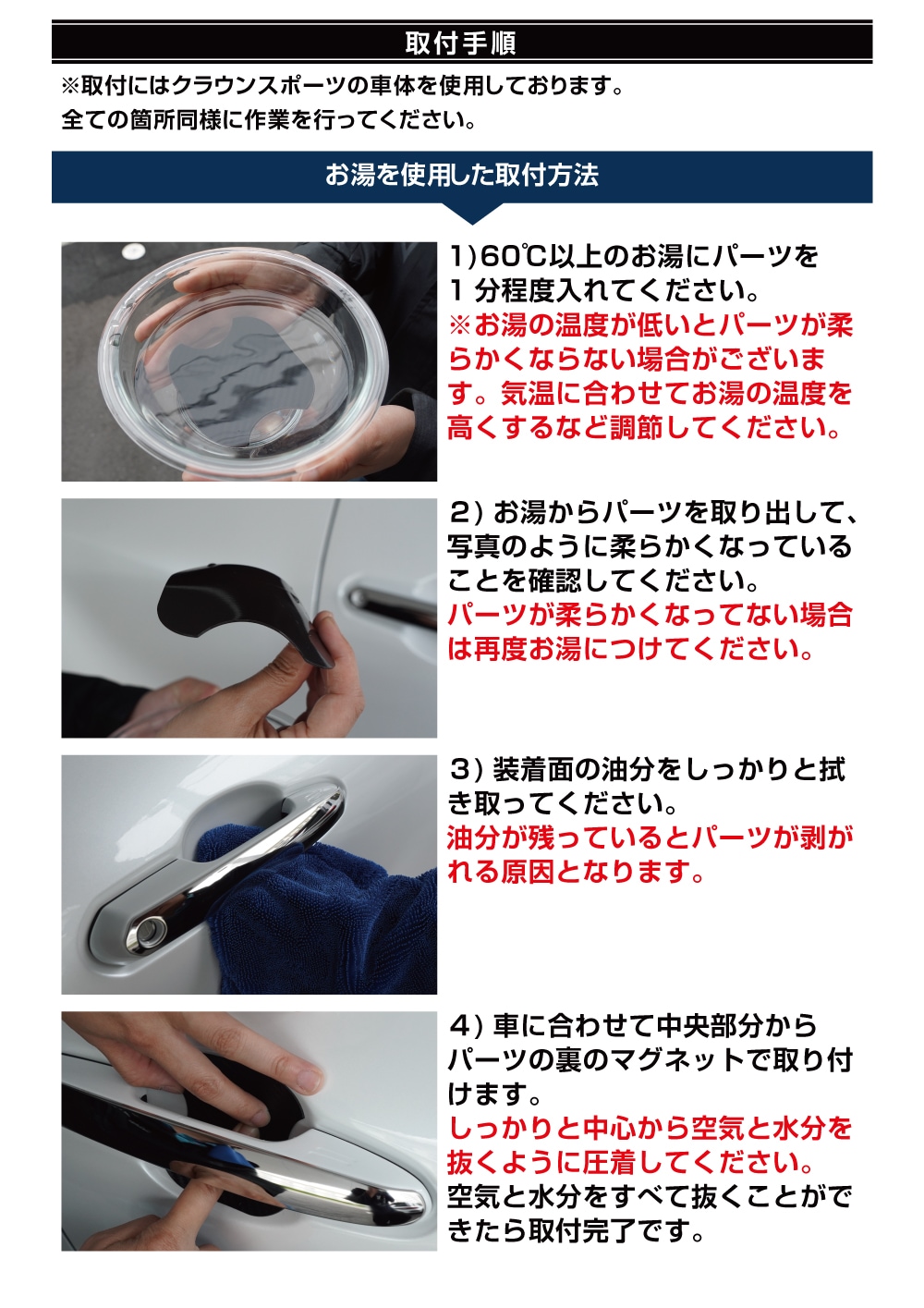 取付手順

※取付にはクラウンスポーツの車体を使用しております。
全ての箇所同様に作業を行ってください。

お湯を使用した取付方法

1)60℃以上のお湯にパーツを1分程度入れてください。
※お湯の温度が低いとパーツが柔らかくならない場合がございます。気温に合わせてお湯の温度を高くするなど調節してください。

2) お湯からパーツを取り出して、写真のように柔らかくなっていることを確認してください。
パーツが柔らかくなってない場合は再度お湯につけてください。

3) 装着面の油分をしっかりと拭き取ってください。
油分が残っているとパーツが剥がれる原因となります。

4) 車に合わせて中央部分からパーツの裏のマグネットで取り付けます。
しっかりと中心から空気と水分を抜くように圧着してください。
空気と水分をすべて抜くことができたら取付完了です。