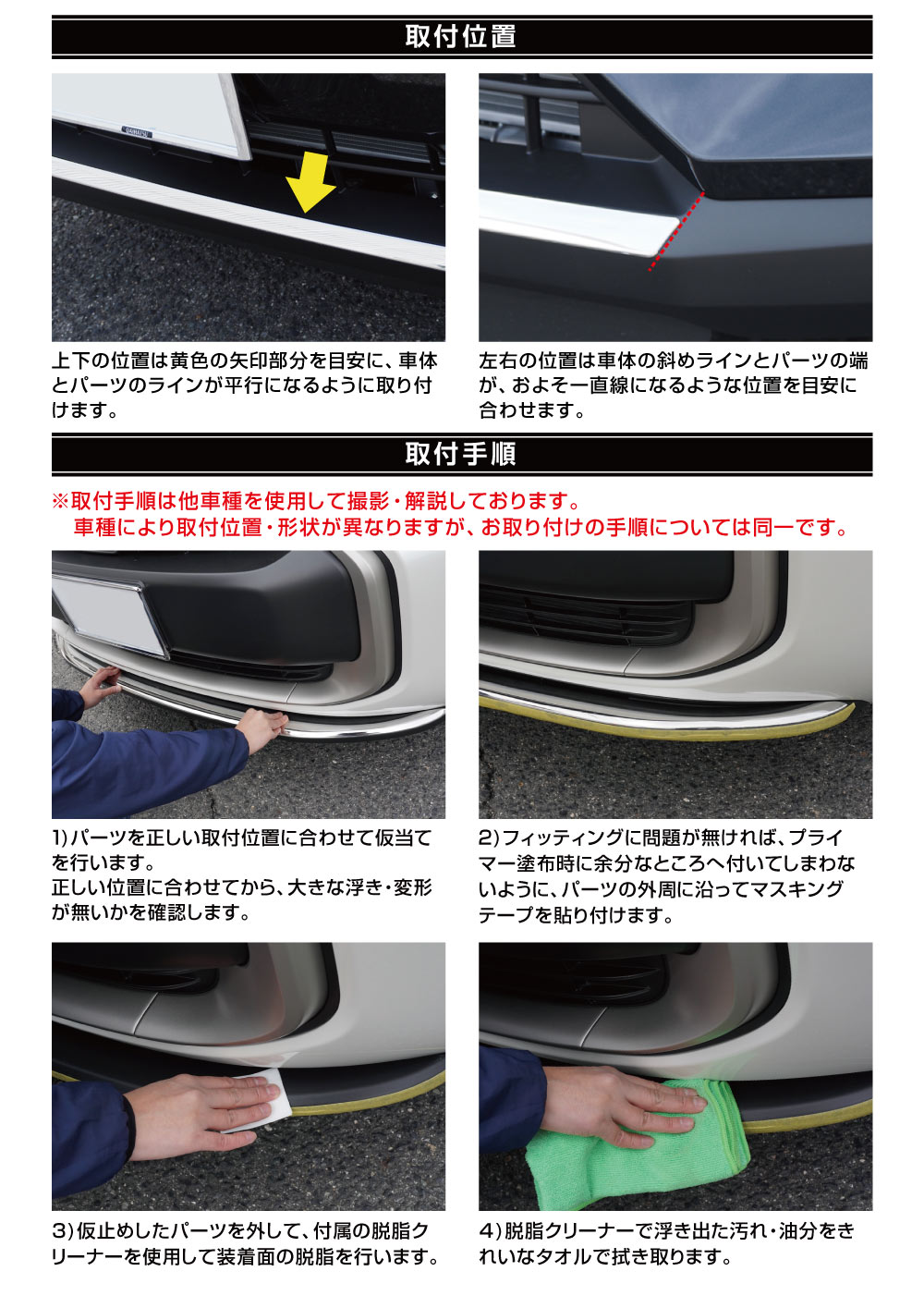 取付位置

DAIHATSU

上下の位置は黄色の矢印部分を目安に、車体とパーツのラインが平行になるように取り付けます。

左右の位置は車体の斜めラインとパーツの端が、およそ一直線になるような位置を目安に合わせます。

取付手順

※取付手順は他車種を使用して撮影・解説しております。
車種により取付位置・形状が異なりますが、お取り付けの手順については同一です。

1)パーツを正しい取付位置に合わせて仮当てを行います。
正しい位置に合わせてから、大きな浮き・変形が無いかを確認します。

2)フィッティングに問題が無ければ、プライマー塗布時に余分なところへ付いてしまわないように、パーツの外周に沿ってマスキングテープを貼り付けます。

3)仮止めしたパーツを外して、付属の脱脂クリーナーを使用して装着面の脱脂を行います。

4)脱脂クリーナーで浮き出た汚れ・油分をきれいなタオルで拭き取ります。