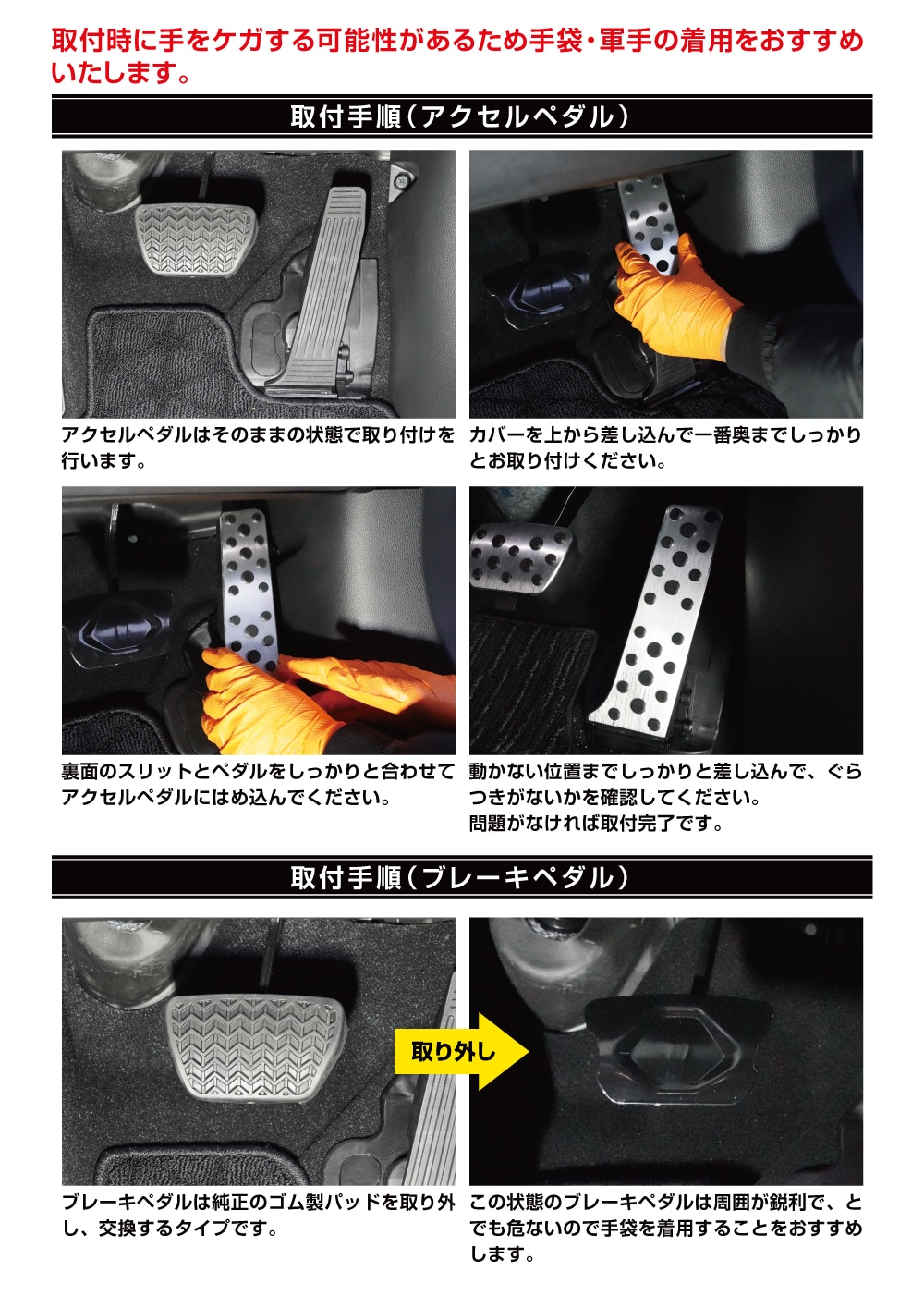 取付時に手をケガする可能性があるため手袋・軍手の着用をおすすめいたします。

取付手順（アクセルペダル）

アクセルペダルはそのままの状態で取り付けを行います。

カバーを上から差し込んで一番奥までしっかりとお取り付けください。

裏面のスリットとペダルをしっかりと合わせてアクセルペダルにはめ込んでください。

動かない位置までしっかりと差し込んで、ぐらつきがないかを確認してください。
問題がなければ取付完了です。

取付手順（ブレーキペダル）

取り外し

ブレーキペダルは純正のゴム製パッドを取り外し、交換するタイプです。

この状態のブレーキペダルは周囲が鋭利で、とても危ないので手袋を着用することをおすすめします。