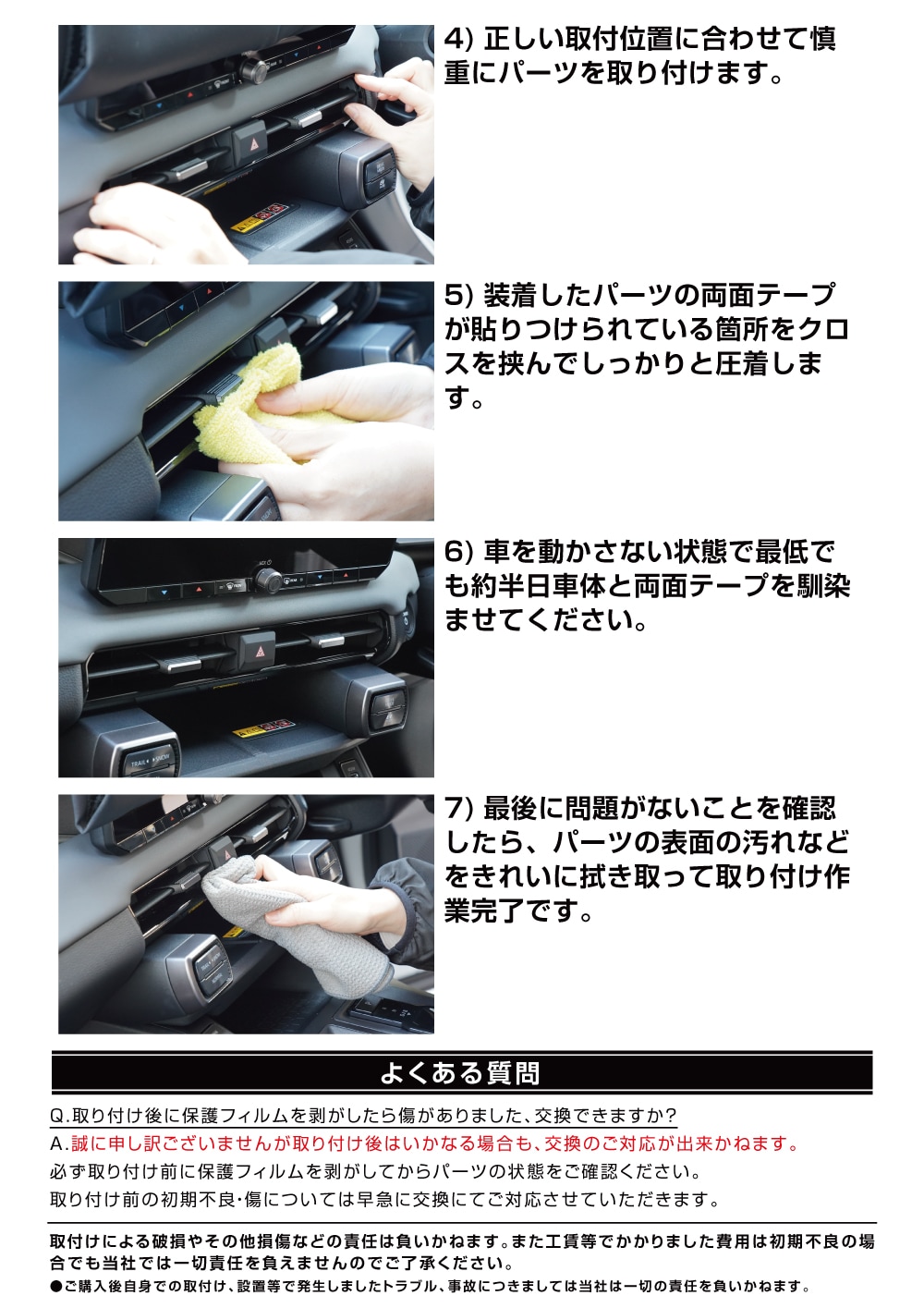 4) 正しい取付位置に合わせて慎重にパーツを取り付けます。

5) 装着したパーツの両面テープが貼りつけられている箇所をクロスを挟んでしっかりと圧着します。

6) 車を動かさない状態で最低でも約半日車体と両面テープを馴染ませてください。

7) 最後に問題がないことを確認したら、パーツの表面の汚れなどをきれいに拭き取って取り付け作業完了です。

よくある質問

Q.取り付け後に保護フィルムを剥がしたら傷がありました、交換できますか？

A.誠に申し訳ございませんが取り付け後はいかなる場合も、交換のご対応が出来かねます。

必ず取り付け前に保護フィルムを剥がしてからパーツの状態をご確認ください。

取り付け前の初期不良・傷については早急に交換にてご対応させていただきます。

取付けによる破損やその他損傷などの責任は負いかねます。また工賃等でかかりました費用は初期不良の場合でも当社では一切責任を負えませんのでご了承ください。

●ご購入後自身での取付け、設置等で発生しましたトラブル、事故につきましては当社は一切の責任を負いかねます。