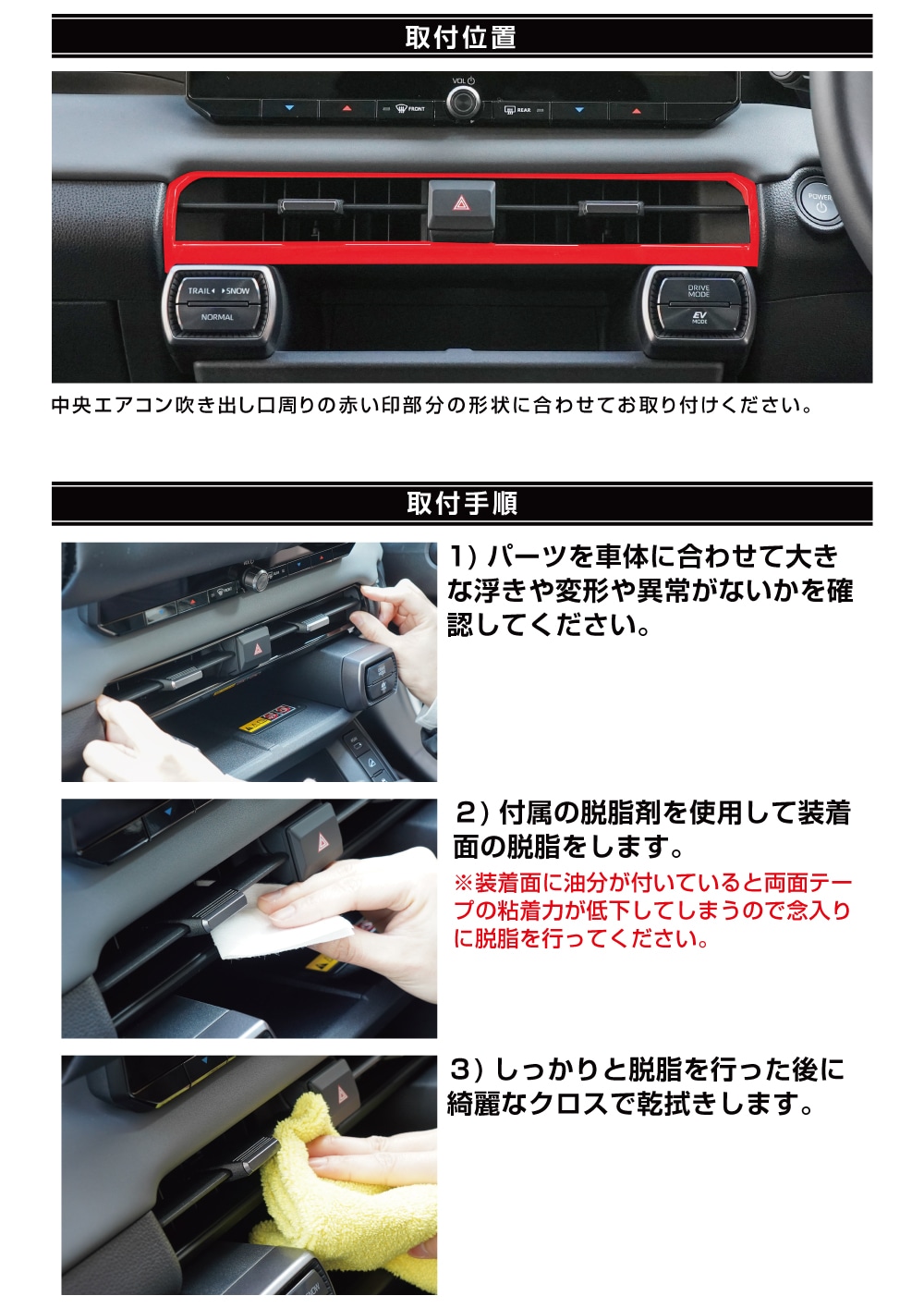 取付位置

VOL

FRONT

REAR

POWER

TRAIL SNOW

NORMAL

DRIVE MODE

EV MODE

中央エアコン吹き出し口周りの赤い印部分の形状に合わせてお取り付けください。

取付手順

1) パーツを車体に合わせて大きな浮きや変形や異常がないかを確認してください。

2) 付属の脱脂剤を使用して装着面の脱脂をします。

※装着面に油分が付いていると両面テープの粘着力が低下してしまうので念入りに脱脂を行ってください。

3) しっかりと脱脂を行った後に綺麗なクロスで乾拭きします。