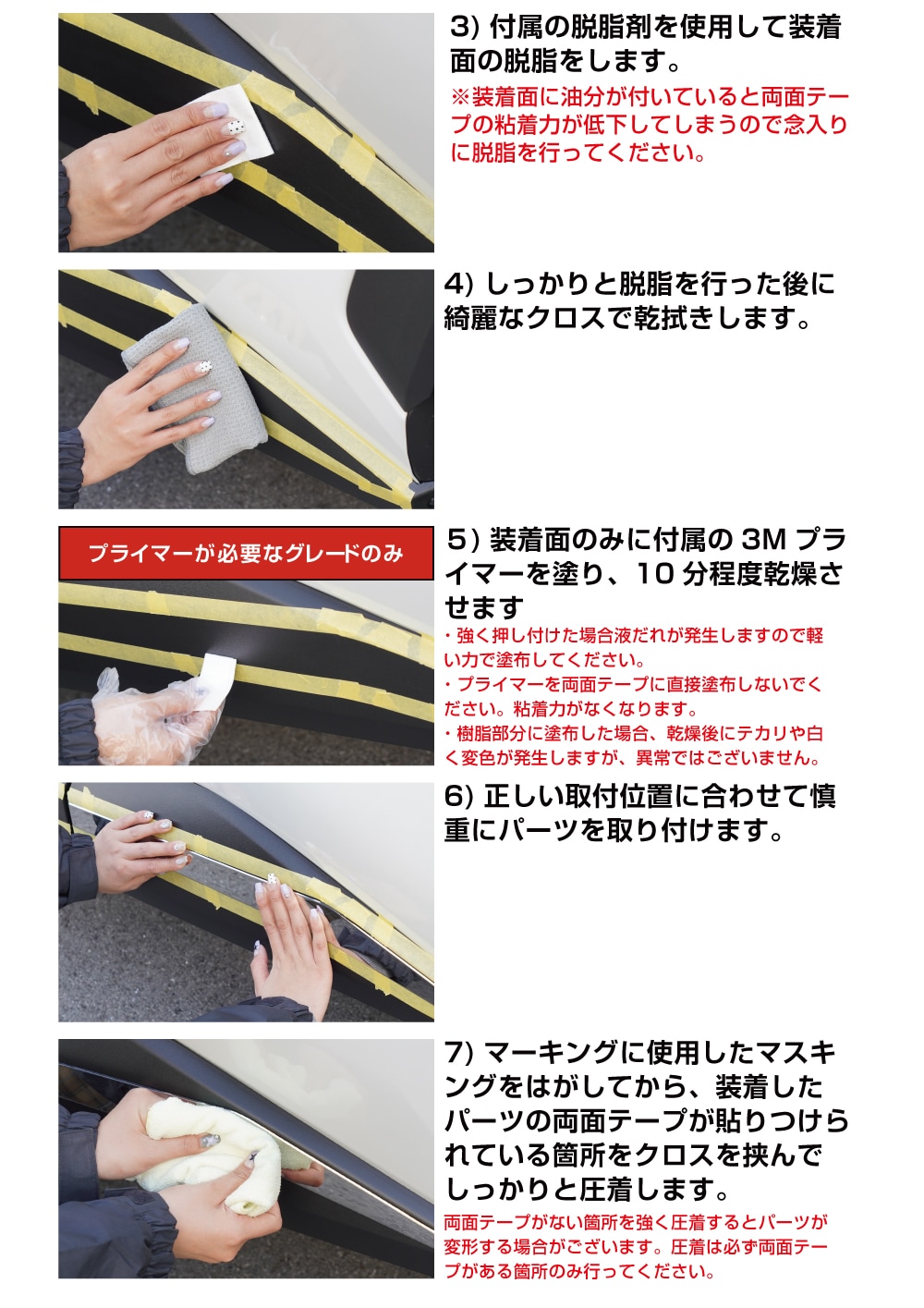 3) 付属の脱脂剤を使用して装着面の脱脂をします。

※装着面に油分が付いていると両面テープの粘着力が低下してしまうので念入りに脱脂を行ってください。

4) しっかりと脱脂を行った後に綺麗なクロスで乾拭きします。

プライマーが必要なグレードのみ

5) 装着面のみに付属の 3M プライマーを塗り、10 分程度乾燥させます

・強く押し付けた場合液だれが発生しますので軽い力で塗布してください。
・プライマーを両面テープに直接塗布しないでください。粘着力がなくなります。
・樹脂部分に塗布した場合、乾燥後にテカリや白く変色が発生しますが、異常ではございません。

6) 正しい取付位置に合わせて慎重にパーツを取り付けます。

7) マーキングに使用したマスキングをはがしてから、装着したパーツの両面テープが貼りつけられている箇所をクロスを挟んでしっかりと圧着します。

両面テープがない箇所を強く圧着するとパーツが変形する場合がございます。圧着は必ず両面テープがある箇所のみ行ってください。