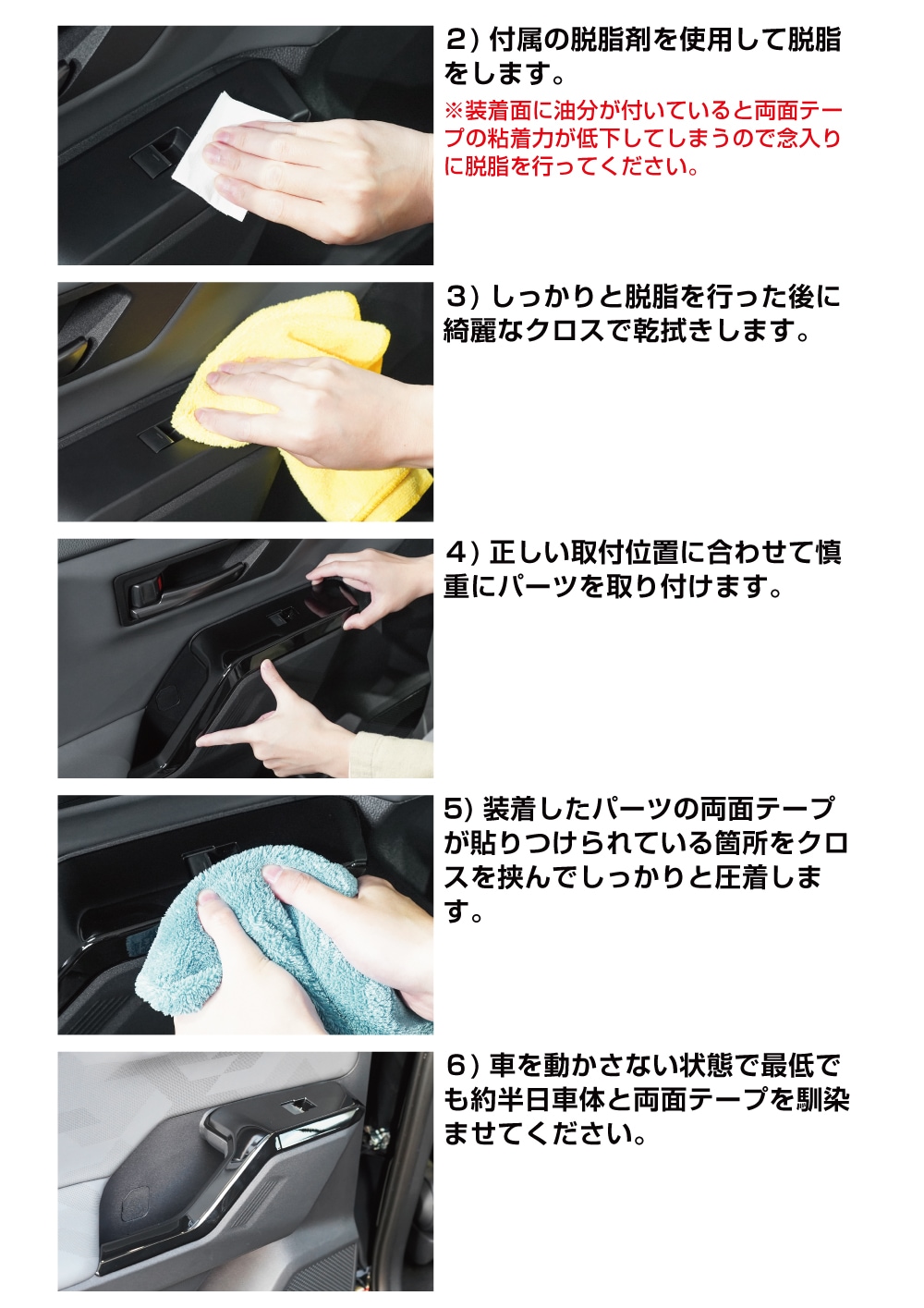 2）付属の脱脂剤を使用して脱脂をします。
※装着面に油分が付いていると両面テープの粘着力が低下してしまうので念入りに脱脂を行ってください。

3）しっかりと脱脂を行った後に綺麗なクロスで乾拭きします。

4）正しい取付位置に合わせて慎重にパーツを取り付けます。

5）装着したパーツの両面テープが貼りつけられている箇所をクロスを挟んでしっかりと圧着します。

6）車を動かさない状態で最低でも約半日車体と両面テープを馴染ませてください。