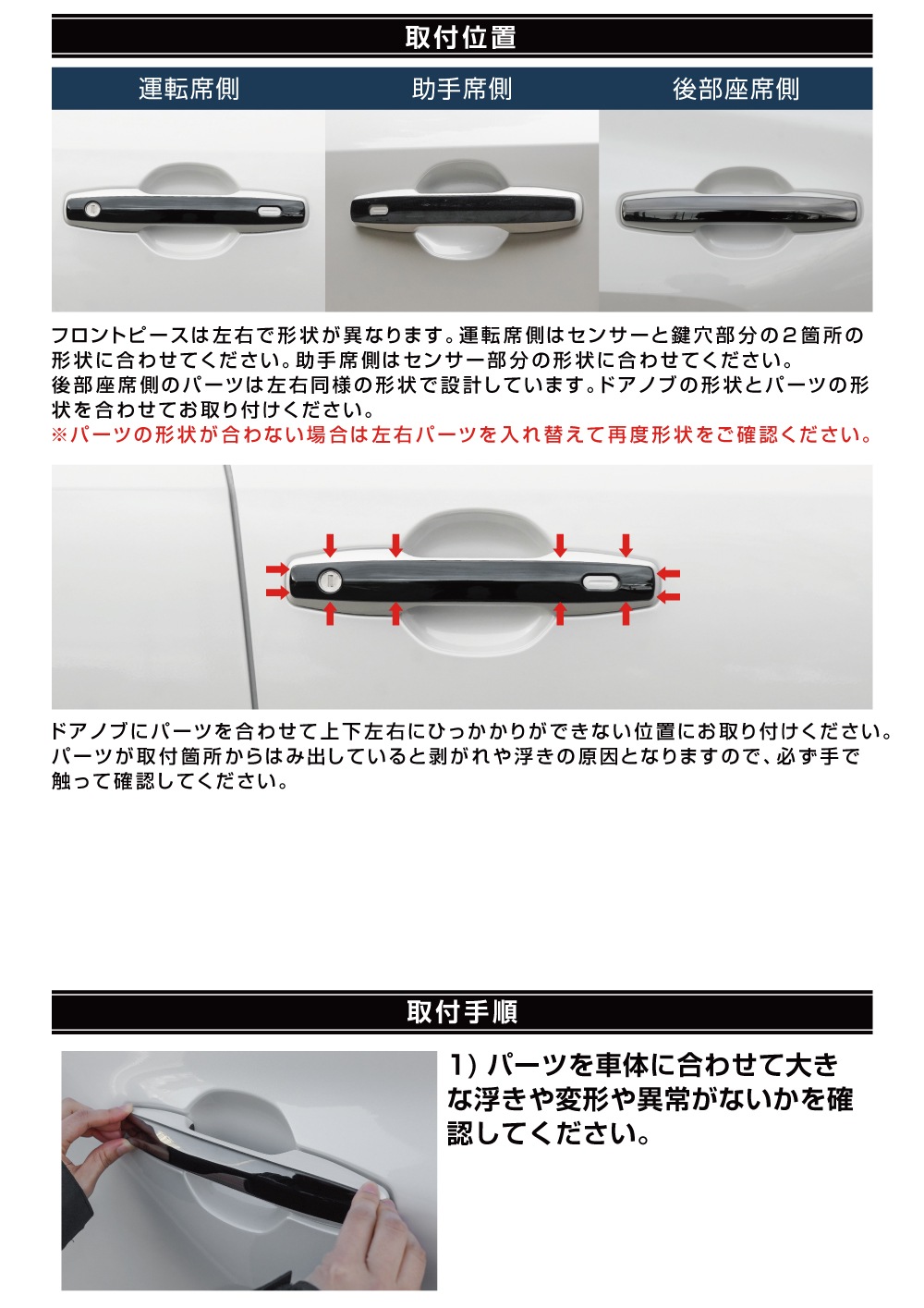 取付位置

運転席側

助手席側

後部座席側

フロントピースは左右で形状が異なります。運転席側はセンサーと鍵穴部分の２箇所の形状に合わせてください。助手席側はセンサー部分の形状に合わせてください。
後部座席側のパーツは左右同様の形状で設計しています。ドアノブの形状とパーツの形状を合わせてお取り付けください。
※パーツの形状が合わない場合は左右パーツを入れ替えて再度形状をご確認ください。

ドアノブにパーツを合わせて上下左右にひっかかりができない位置にお取り付けください。
パーツが取付箇所からはみ出していると剥がれや浮きの原因となりますので、必ず手で触って確認してください。

取付手順

1) パーツを車体に合わせて大きな浮きや変形や異常がないかを確認してください。