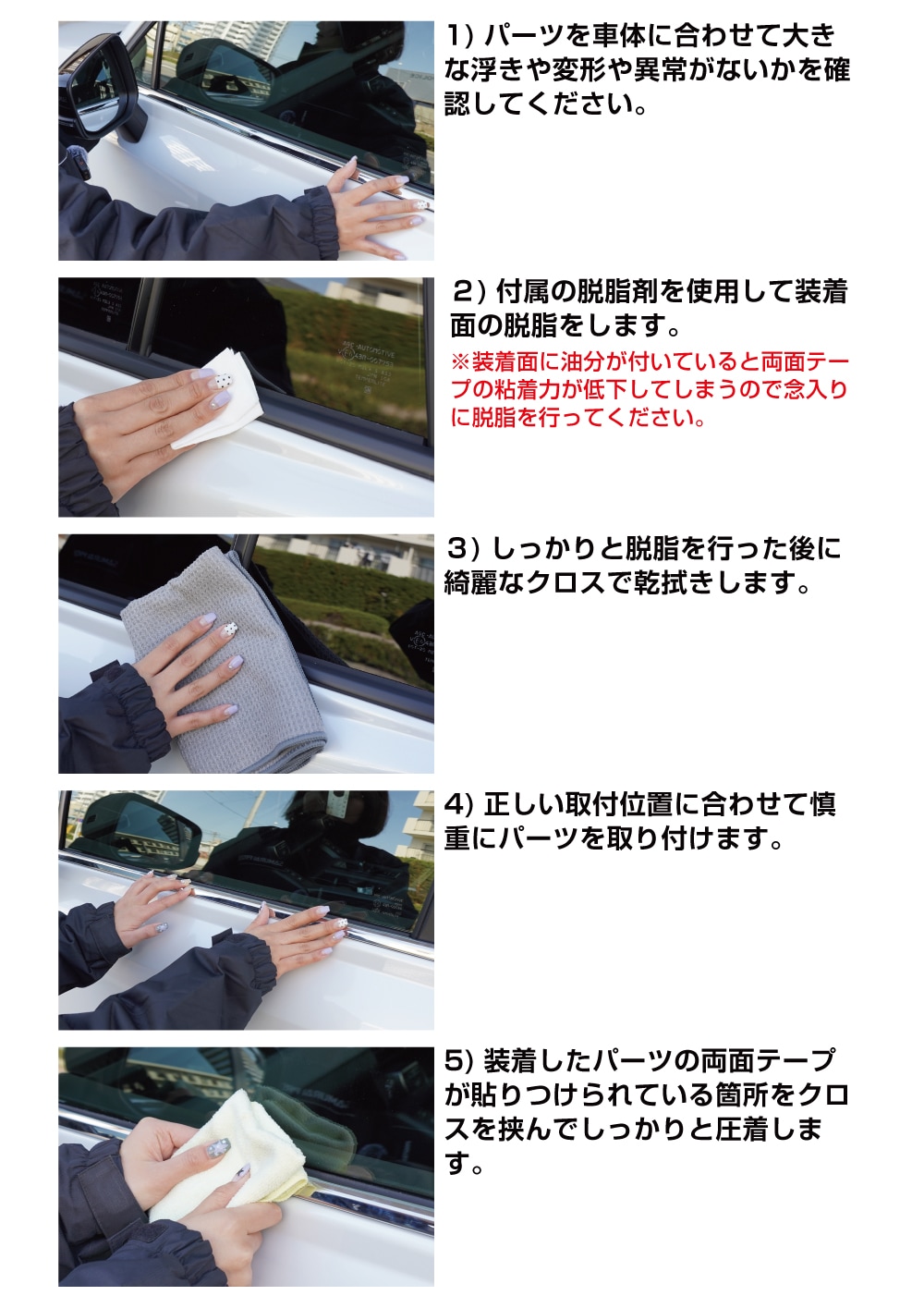 1) パーツを車体に合わせて大きな浮きや変形や異常がないかを確認してください。

2) 付属の脱脂剤を使用して装着面の脱脂をします。
※装着面に油分が付いていると両面テープの粘着力が低下してしまうので念入りに脱脂を行ってください。

3) しっかりと脱脂を行った後に綺麗なクロスで乾拭きします。

4) 正しい取付位置に合わせて慎重にパーツを取り付けます。

5) 装着したパーツの両面テープが貼りつけられている箇所をクロスを挟んでしっかりと圧着します。