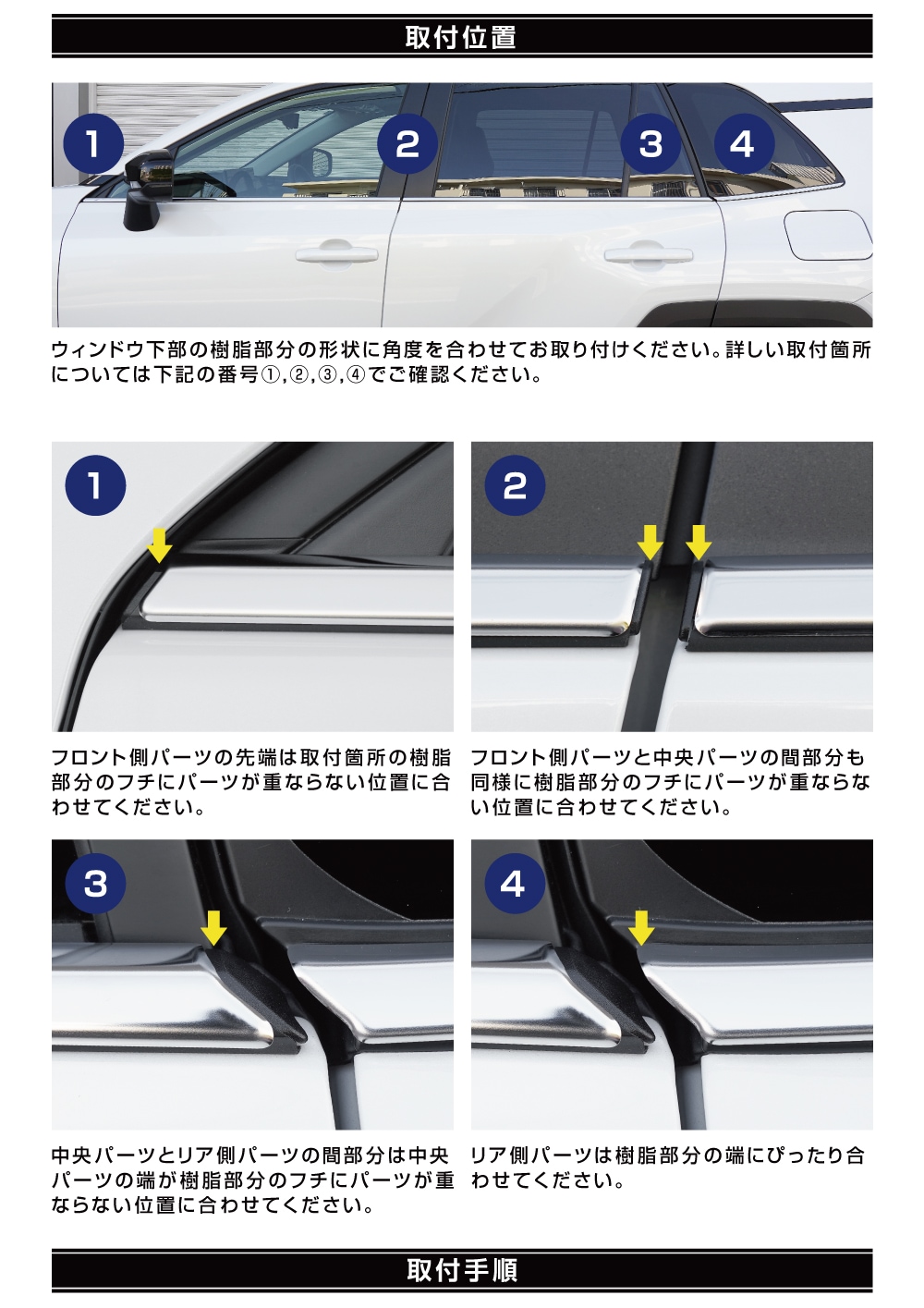 取付位置

1 2 3 4

ウィンドウ下部の樹脂部分の形状に角度を合わせてお取り付けください。詳しい取付箇所については下記の番号①,②,③,④でご確認ください。

1

フロント側パーツの先端は取付箇所の樹脂部分のフチにパーツが重ならない位置に合わせてください。

2

フロント側パーツと中央パーツの間部分も同様に樹脂部分のフチにパーツが重ならない位置に合わせてください。

3

中央パーツとリア側パーツの間部分は中央パーツの端が樹脂部分のフチにパーツが重ならない位置に合わせてください。

4

リア側パーツは樹脂部分の端にぴったり合わせてください。

取付手順