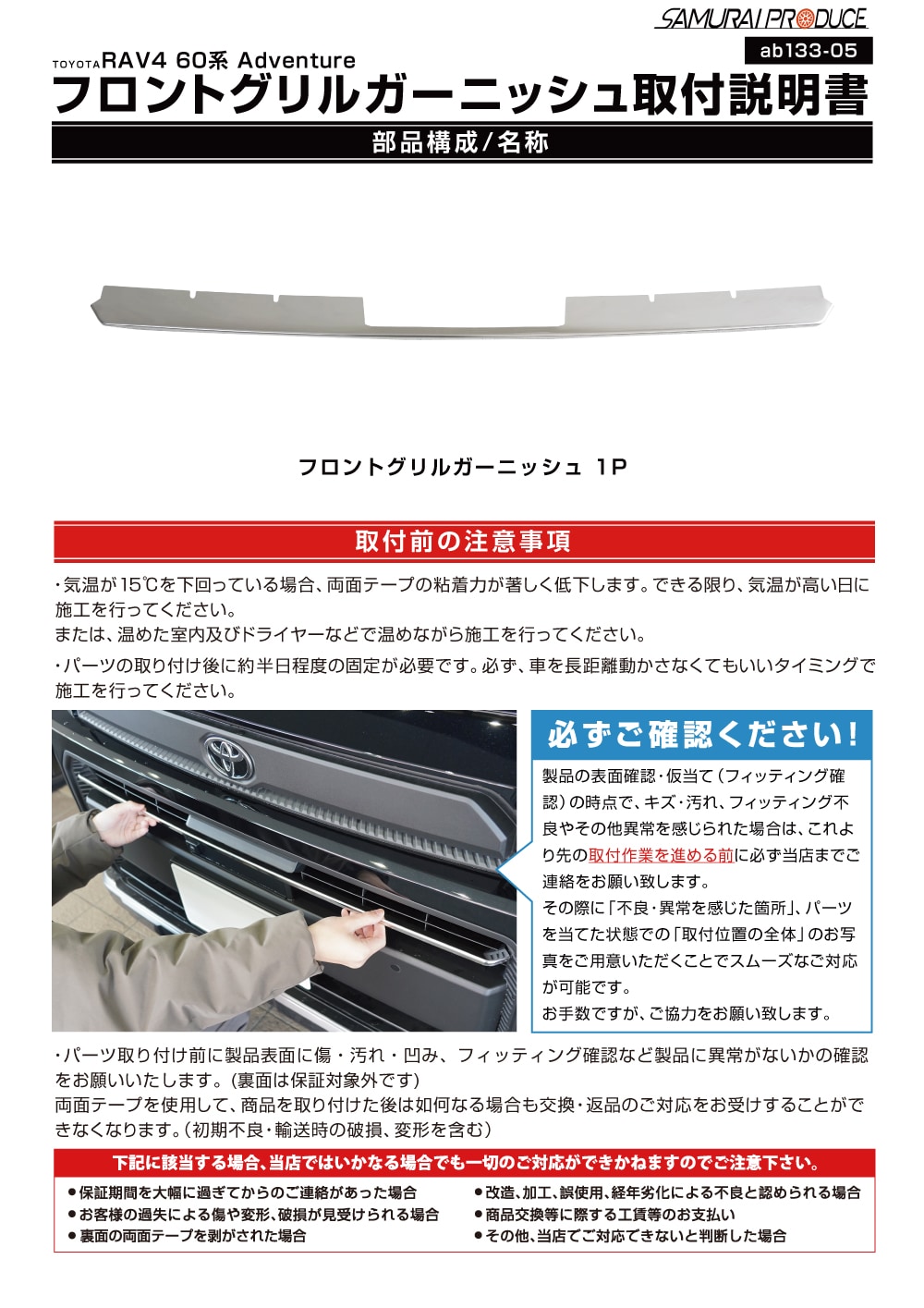 SAMURAI PRODUCE

ab133-05

TOYOTA RAV4 60系 Adventure

フロントグリルガーニッシュ取付説明書

部品構成/名称

フロントグリルガーニッシュ 1P

取付前の注意事項

・気温が15℃を下回っている場合、両面テープの粘着力が著しく低下します。できる限り、気温が高い日に施工を行ってください。
または、温めた室内及びドライヤーなどで温めながら施工を行ってください。

・パーツの取り付け後に約半日程度の固定が必要です。必ず、車を長距離動かさなくてもいいタイミングで施工を行ってください。

必ずご確認ください!

製品の表面確認・仮当て(フィッティング確認)の時点で、キズ・汚れ、フィッティング不良やその他異常を感じられた場合は、これより先の取付作業を進める前に必ず当店までご連絡をお願い致します。
その際に「不良・異常を感じた箇所」、パーツを当てた状態での「取付位置の全体」のお写真をご用意いただくことでスムーズなご対応が可能です。
お手数ですが、ご協力をお願い致します。

・パーツ取り付け前に製品表面に傷・汚れ・凹み、フィッティング確認など製品に異常がないかの確認をお願いいたします。(裏面は保証対象外です)
両面テープを使用して、商品を取り付けた後は如何なる場合も交換・返品のご対応をお受けすることができなくなります。(初期不良・輸送時の破損、変形を含む)

下記に該当する場合、当店ではいかなる場合でも一切のご対応ができかねますのでご注意下さい。

●保証期間を大幅に過ぎてからのご連絡があった場合
●お客様の過失による傷や変形、破損が見受けられる場合
●裏面の両面テープを剥がされた場合
●改造、加工、誤使用、経年劣化による不良と認められる場合
●商品交換等に際する工賃等のお支払い
●その他、当店でご対応できないと判断した場合