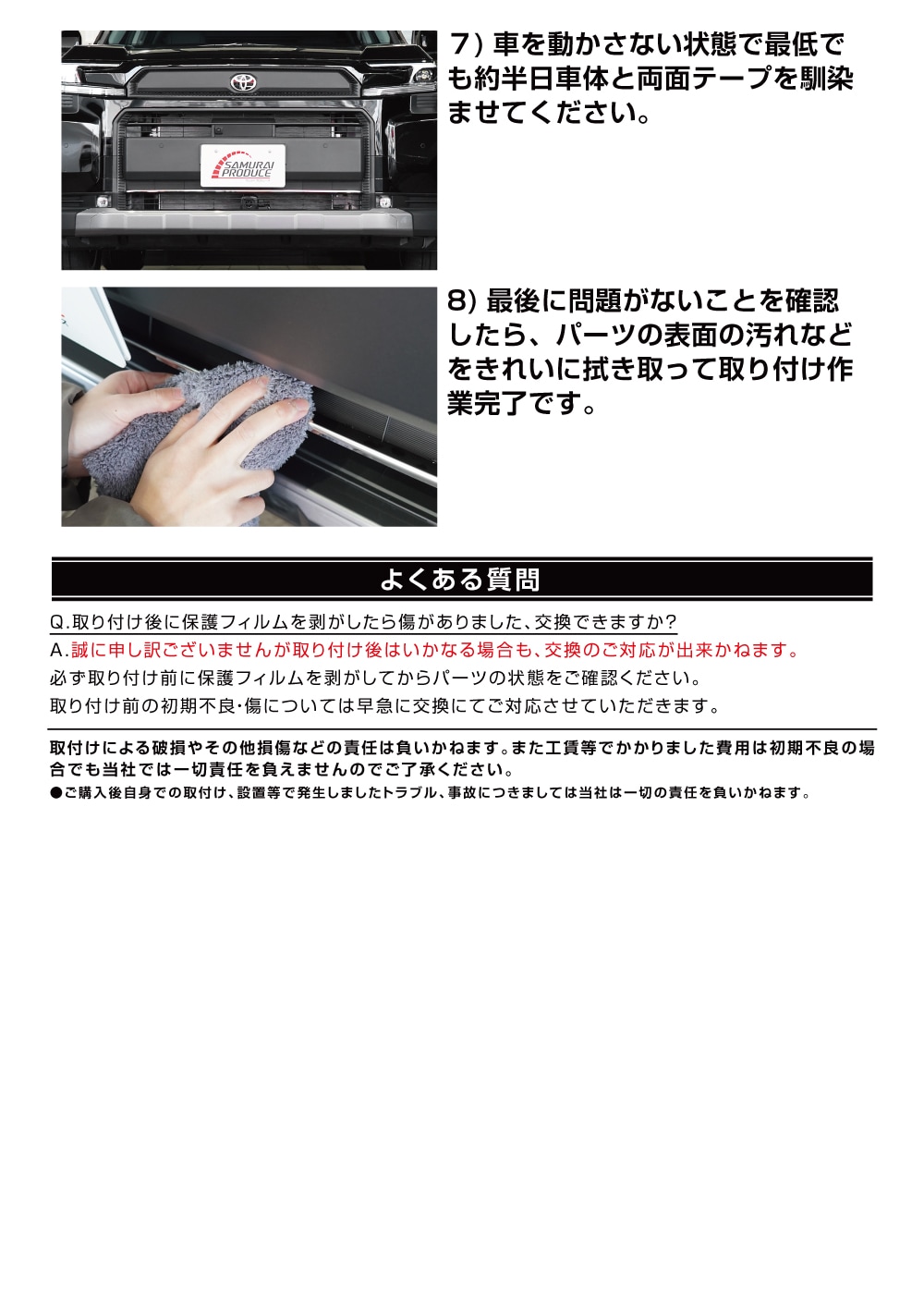 SAMURAI PRODUCE

7) 車を動かさない状態で最低でも約半日車体と両面テープを馴染ませてください。

8) 最後に問題がないことを確認したら、パーツの表面の汚れなどをきれいに拭き取って取り付け作業完了です。

よくある質問

Q.取り付け後に保護フィルムを剥がしたら傷がありました、交換できますか?

A.誠に申し訳ございませんが取り付け後はいかなる場合も、交換のご対応が出来かねます。

必ず取り付け前に保護フィルムを剥がしてからパーツの状態をご確認ください。

取り付け前の初期不良･傷については早急に交換にてご対応させていただきます。

取付けによる破損やその他損傷などの責任は負いかねます。また工賃等でかかりました費用は初期不良の場合でも当社では一切責任を負えませんのでご了承ください。

●ご購入後自身での取付け、設置等で発生しましたトラブル、事故につきましては当社は一切の責任を負いかねます。