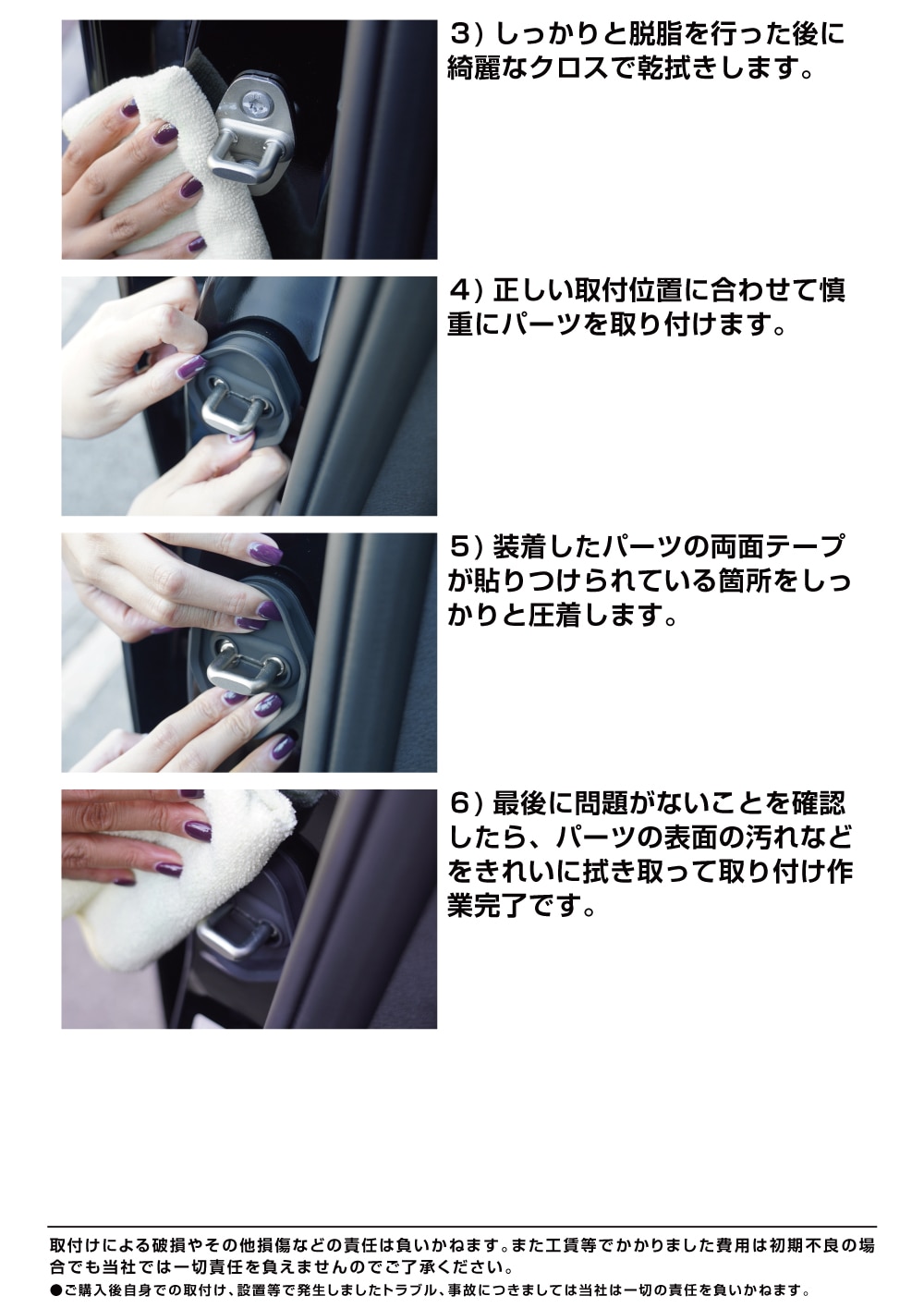 3）しっかりと脱脂を行った後に綺麗なクロスで乾拭きします。

4）正しい取付位置に合わせて慎重にパーツを取り付けます。

5）装着したパーツの両面テープが貼りつけられている箇所をしっかりと圧着します。

6）最後に問題がないことを確認したら、パーツの表面の汚れなどをきれいに拭き取って取り付け作業完了です。

取付けによる破損やその他損傷などの責任は負いかねます。また工賃等でかかりました費用は初期不良の場合でも当社では一切責任を負えませんのでご了承ください。
●ご購入後自身での取付け、設置等で発生しましたトラブル、事故につきましては当社は一切の責任を負いかねます。