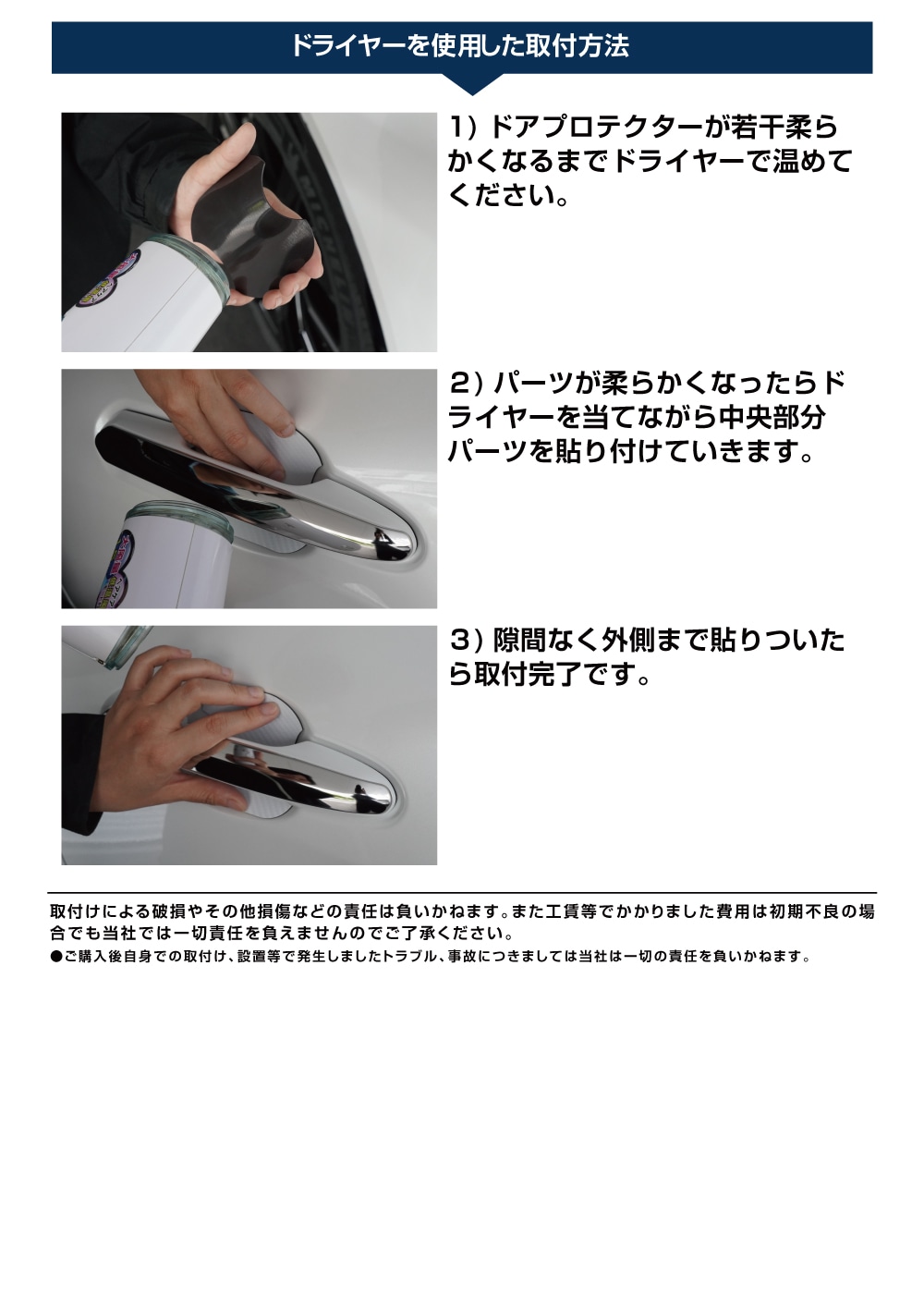 ドライヤーを使用した取付方法

1) ドアプロテクターが若干柔らかくなるまでドライヤーで温めてください。

2) パーツが柔らかくなったらドライヤーを当てながら中央部分パーツを貼り付けていきます。

3) 隙間なく外側まで貼りついたら取付完了です。

取付けによる破損やその他損傷などの責任は負いかねます。また工賃等でかかりました費用は初期不良の場合でも当社では一切責任を負えませんのでご了承ください。
●ご購入後自身での取付け、設置等で発生しましたトラブル、事故につきましては当社は一切の責任を負いかねます。