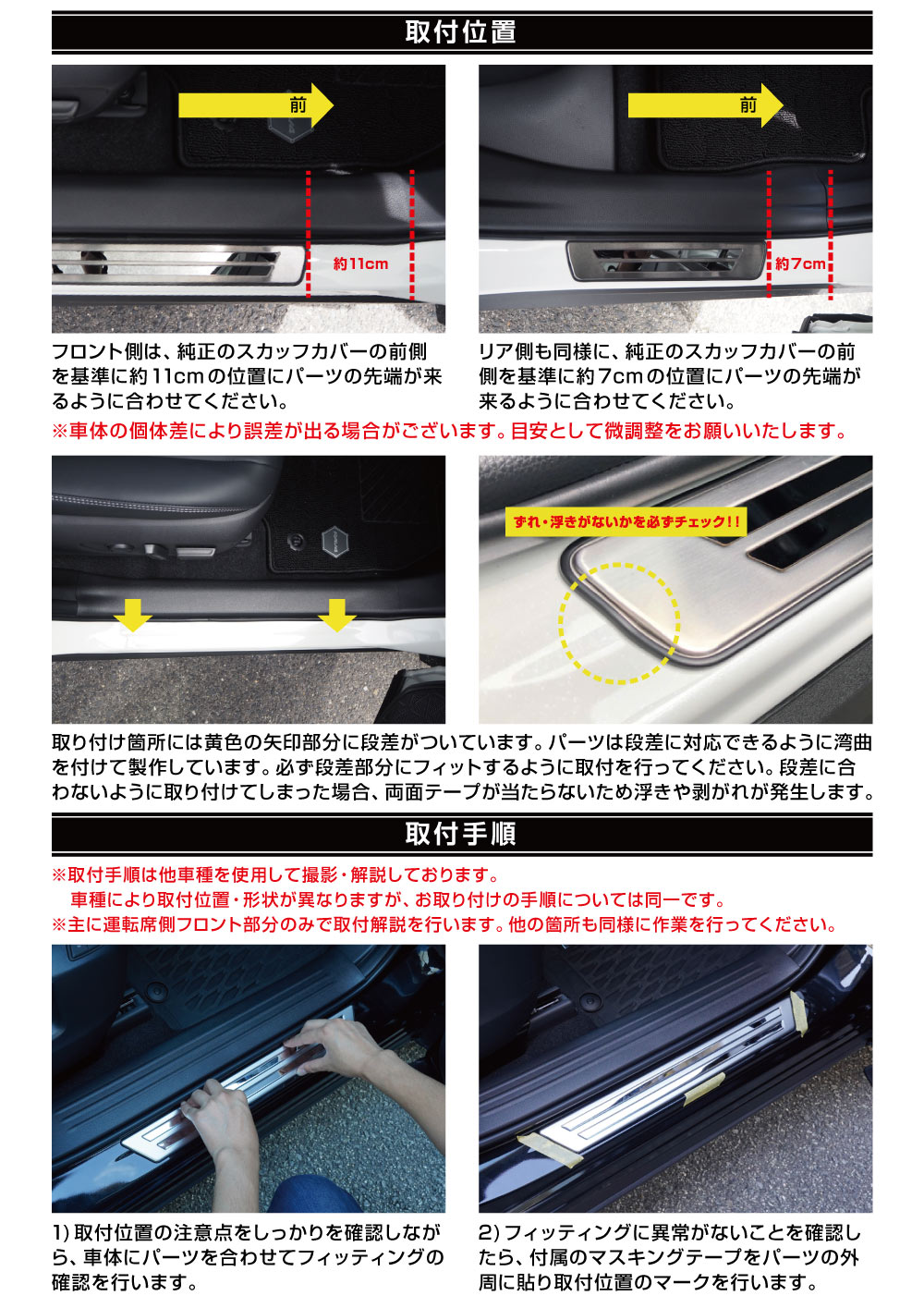 取付位置

前

約11cm

前

約7cm

フロント側は、純正のスカッフカバーの前側を基準に約11cmの位置にパーツの先端が来るように合わせてください。

リア側も同様に、純正のスカッフカバーの前側を基準に約7cmの位置にパーツの先端が来るように合わせてください。

※車体の個体差により誤差が出る場合がございます。目安として微調整をお願いいたします。

ずれ・浮きがないかを必ずチェック!!

取り付け箇所には黄色の矢印部分に段差がついています。パーツは段差に対応できるように湾曲を付けて製作しています。必ず段差部分にフィットするように取付を行ってください。段差に合わないように取り付けてしまった場合、両面テープが当たらないため浮きや剥がれが発生します。

取付手順

※取付手順は他車種を使用して撮影・解説しております。
車種により取付位置・形状が異なりますが、お取り付けの手順については同一です。
※主に運転席側フロント部分のみで取付解説を行います。他の箇所も同様に作業を行ってください。

1) 取付位置の注意点をしっかりを確認しながら、車体にパーツを合わせてフィッティングの確認を行います。

2) フィッティングに異常がないことを確認したら、付属のマスキングテープをパーツの外周に貼り取付位置のマークを行います。