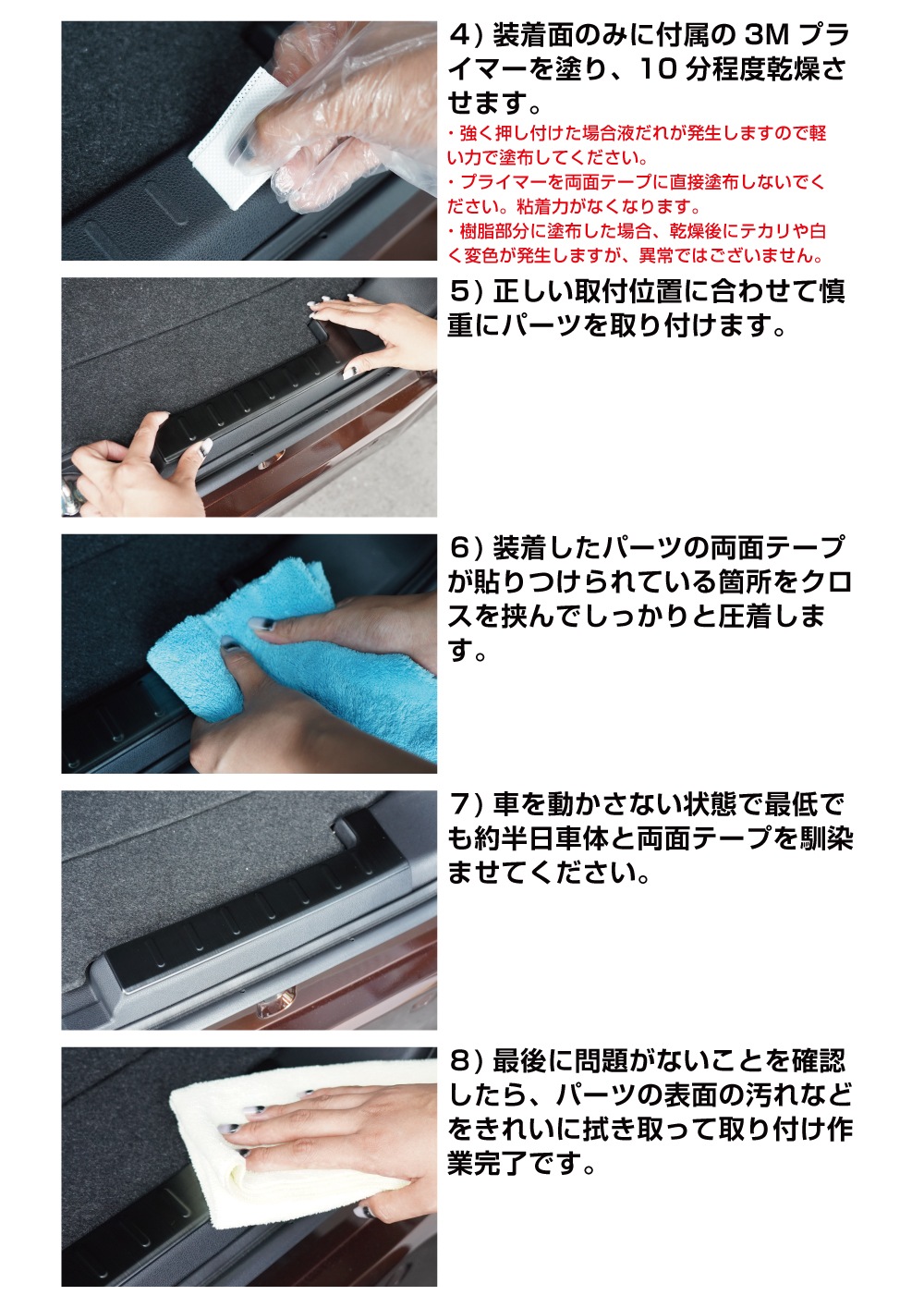 4）装着面のみに付属の 3M プライマーを塗り、10 分程度乾燥させます。

・強く押し付けた場合液だれが発生しますので軽い力で塗布してください。
・プライマーを両面テープに直接塗布しないでください。粘着力がなくなります。
・樹脂部分に塗布した場合、乾燥後にテカリや白く変色が発生しますが、異常ではございません。

5）正しい取付位置に合わせて慎重にパーツを取り付けます。

6）装着したパーツの両面テープが貼りつけられている箇所をクロスを挟んでしっかりと圧着します。

7）車を動かさない状態で最低でも約半日車体と両面テープを馴染ませてください。

8）最後に問題がないことを確認したら、パーツの表面の汚れなどをきれいに拭き取って取り付け作業完了です。