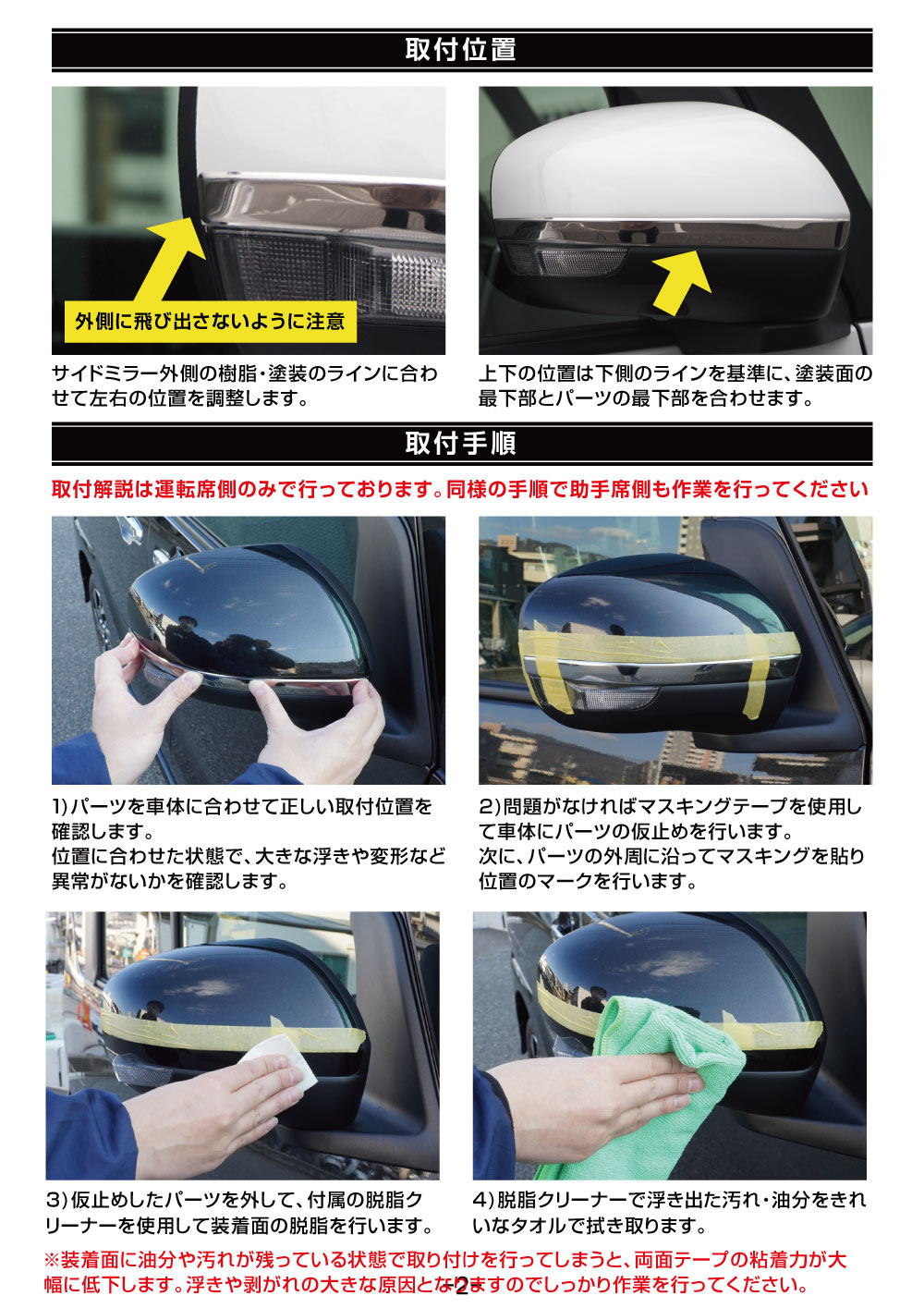 取付位置

外側に飛び出さないように注意

サイドミラー外側の樹脂・塗装のラインに合わせて左右の位置を調整します。

上下の位置は下側のラインを基準に、塗装面の最下部とパーツの最下部を合わせます。

取付手順

取付解説は運転席側のみで行っております。同様の手順で助手席側も作業を行ってください

1)パーツを車体に合わせて正しい取付位置を確認します。
位置に合わせた状態で、大きな浮きや変形など異常がないかを確認します。

2)問題がなければマスキングテープを使用して車体にパーツの仮止めを行います。
次に、パーツの外周に沿ってマスキングを貼り位置のマークを行います。

3)仮止めしたパーツを外して、付属の脱脂クリーナーを使用して装着面の脱脂を行います。

4)脱脂クリーナーで浮き出た汚れ・油分をきれいなタオルで拭き取ります。

※装着面に油分や汚れが残っている状態で取り付けを行ってしまうと、両面テープの粘着力が大幅に低下します。浮きや剥がれの大きな原因となりますのでしっかり作業を行ってください。

-2-