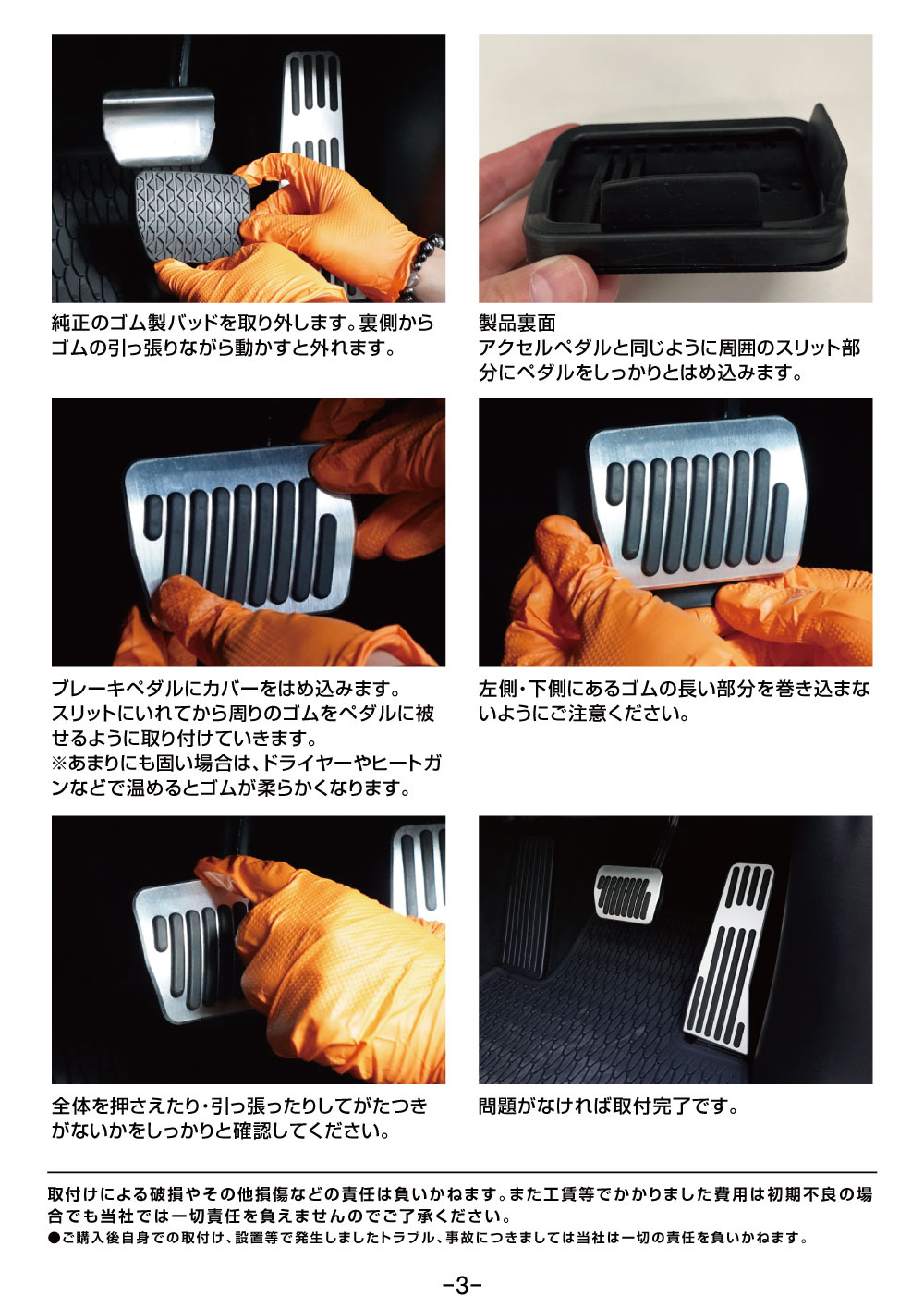 純正のゴム製バッドを取り外します。裏側からゴムの引っ張りながら動かすと外れます。

製品裏面
アクセルペダルと同じように周囲のスリット部分にペダルをしっかりとはめ込みます。

ブレーキペダルにカバーをはめ込みます。
スリットにいれてから周りのゴムをペダルに被せるように取り付けていきます。
※あまりにも固い場合は、ドライヤーやヒートガンなどで温めるとゴムが柔らかくなります。

左側・下側にあるゴムの長い部分を巻き込まないようにご注意ください。

全体を押さえたり・引っ張ったりしてがたつきがないかをしっかりと確認してください。

問題がなければ取付完了です。

取付けによる破損やその他損傷などの責任は負いかねます。また工賃等でかかりました費用は初期不良の場合でも当社では一切責任を負えませんのでご了承ください。
●ご購入後自身での取付け、設置等で発生しましたトラブル、事故につきましては当社は一切の責任を負いかねます。

-3-