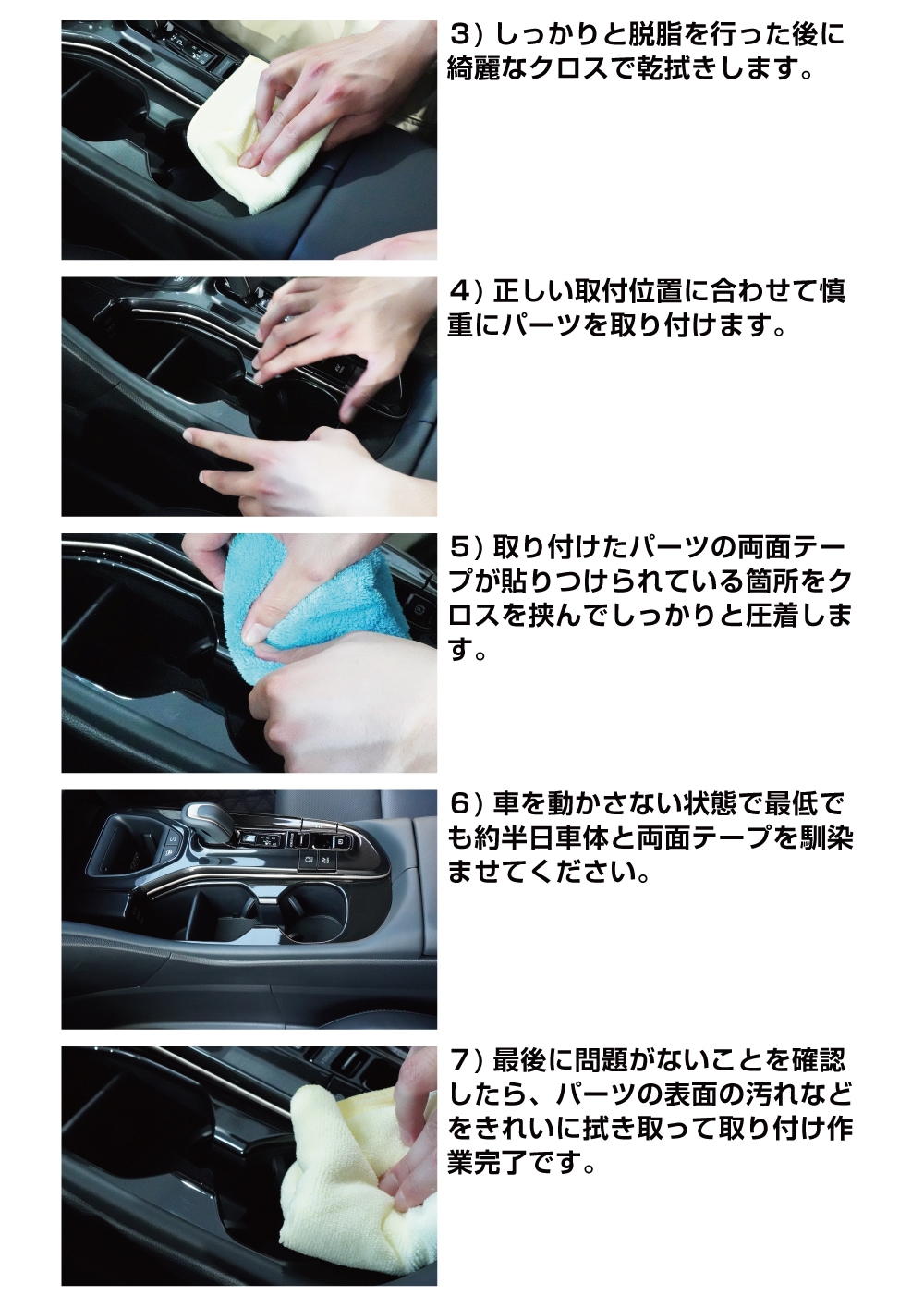 3）しっかりと脱脂を行った後に綺麗なクロスで乾拭きします。

4）正しい取付位置に合わせて慎重にパーツを取り付けます。

5）取り付けたパーツの両面テープが貼りつけられている箇所をクロスを挟んでしっかりと圧着します。

6）車を動かさない状態で最低でも約半日車体と両面テープを馴染ませてください。

7）最後に問題がないことを確認したら、パーツの表面の汚れなどをきれいに拭き取って取り付け作業完了です。