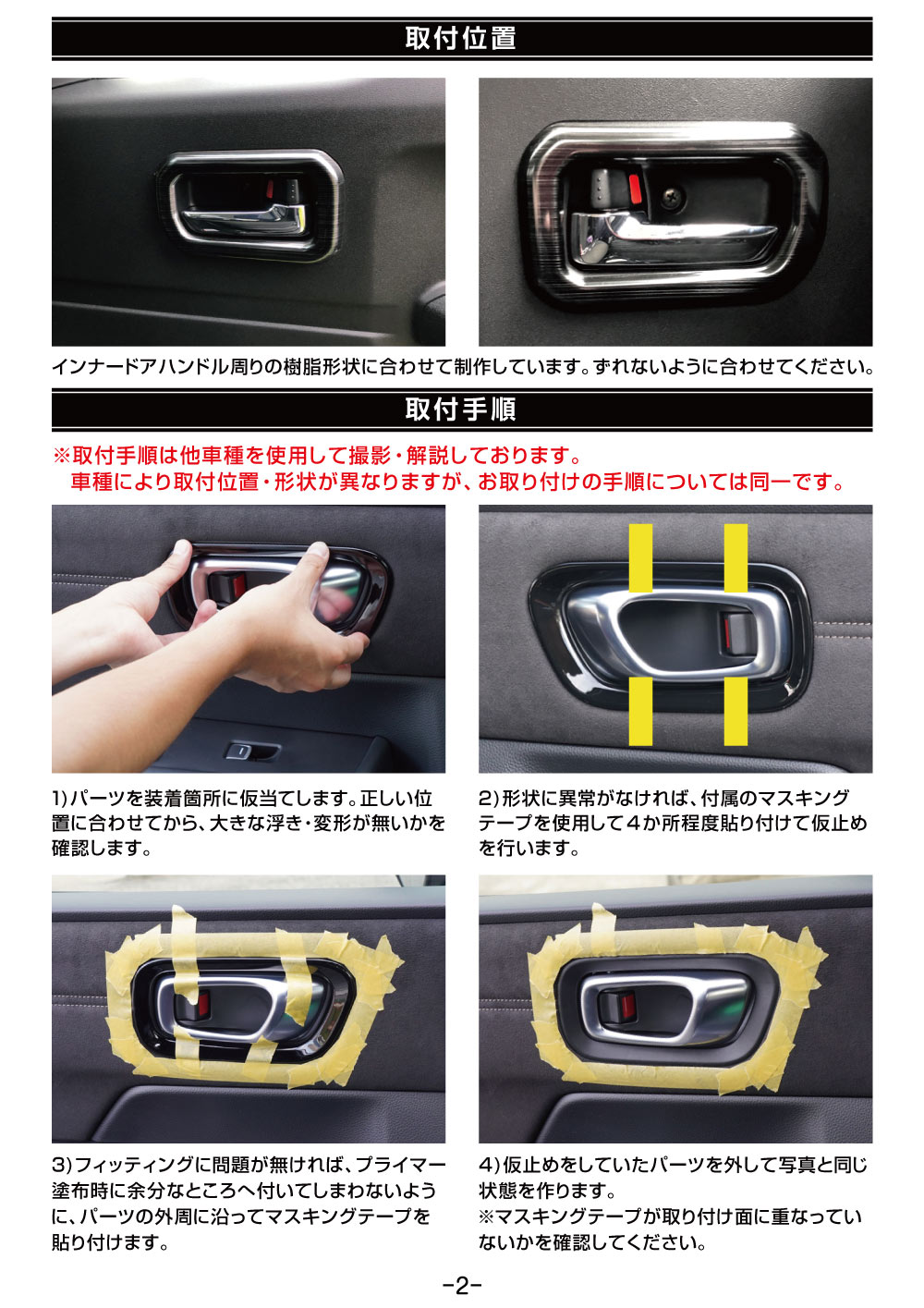 取付位置

インナードアハンドル周りの樹脂形状に合わせて制作しています。ずれないように合わせてください。

取付手順

※取付手順は他車種を使用して撮影・解説しております。
車種により取付位置・形状が異なりますが、お取り付けの手順については同一です。

1)パーツを装着箇所に仮当てします。正しい位置に合わせてから、大きな浮き・変形が無いかを確認します。

2)形状に異常がなければ、付属のマスキングテープを使用して４か所程度貼り付けて仮止めを行います。

3)フィッティングに問題が無ければ、プライマー塗布時に余分なところへ付いてしまわないように、パーツの外周に沿ってマスキングテープを貼り付けます。

4)仮止めをしていたパーツを外して写真と同じ状態を作ります。
※マスキングテープが取り付け面に重なっていないかを確認してください。

-2-