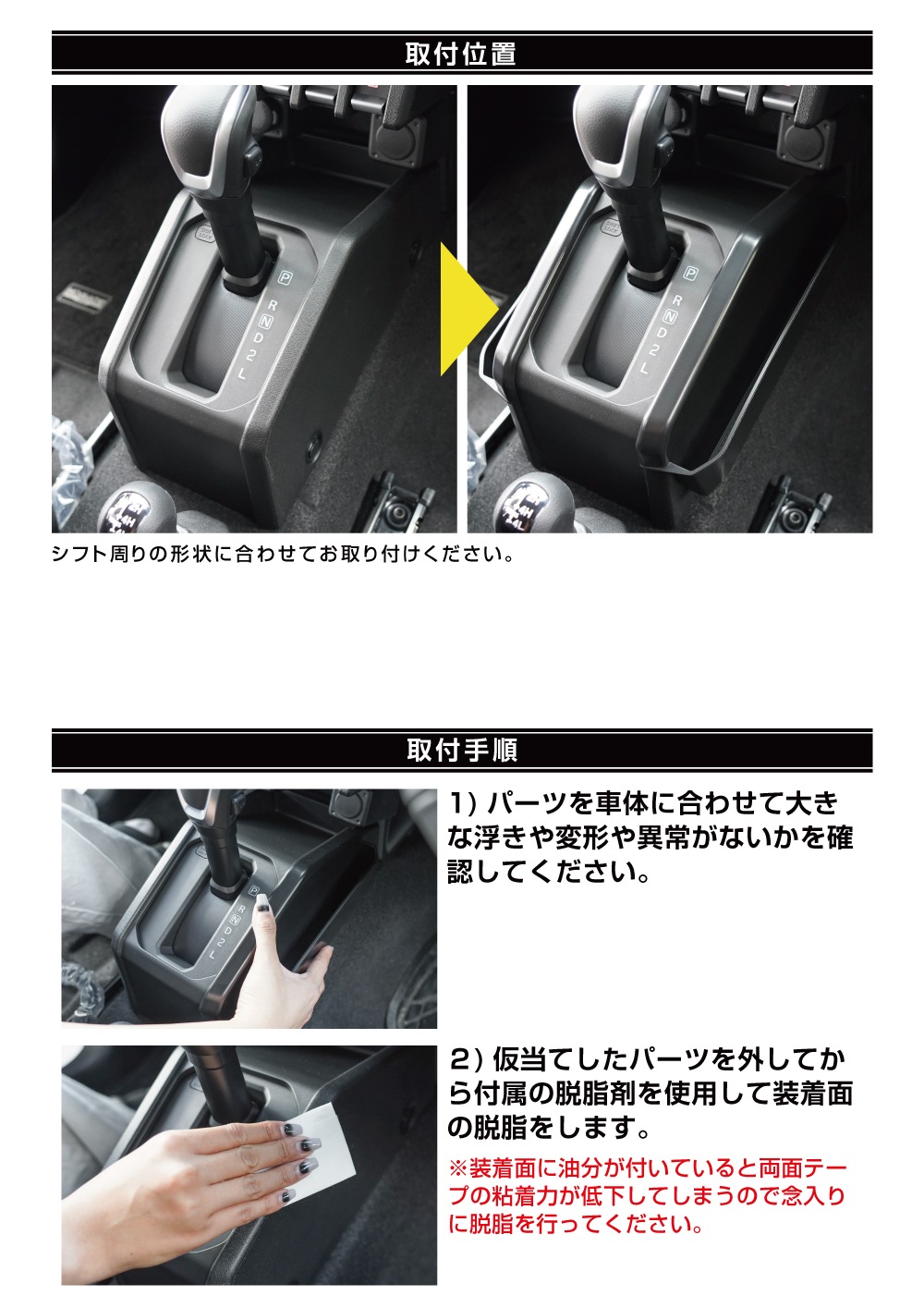 取付位置

P
R
N
D
2
L

P
R
N
D
2
L

シフト周りの形状に合わせてお取り付けください。

取付手順

1) パーツを車体に合わせて大きな浮きや変形や異常がないかを確認してください。

2) 仮当てしたパーツを外してから付属の脱脂剤を使用して装着面の脱脂をします。

※装着面に油分が付いていると両面テープの粘着力が低下してしまうので念入りに脱脂を行ってください。