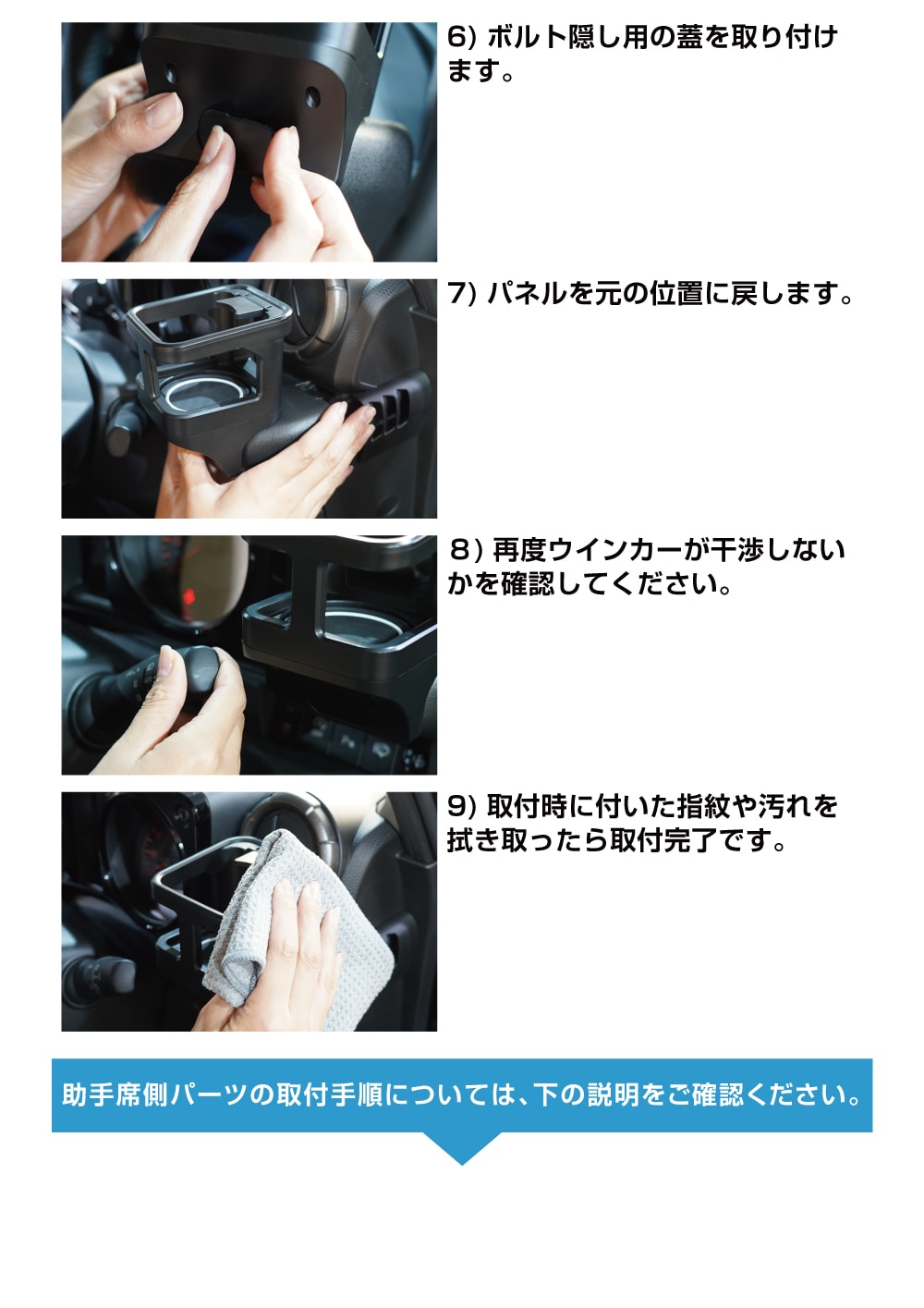 6) ボルト隠し用の蓋を取り付けます。

7) パネルを元の位置に戻します。

8) 再度ウインカーが干渉しないかを確認してください。

9) 取付時に付いた指紋や汚れを拭き取ったら取付完了です。

助手席側パーツの取付手順については、下の説明をご確認ください。