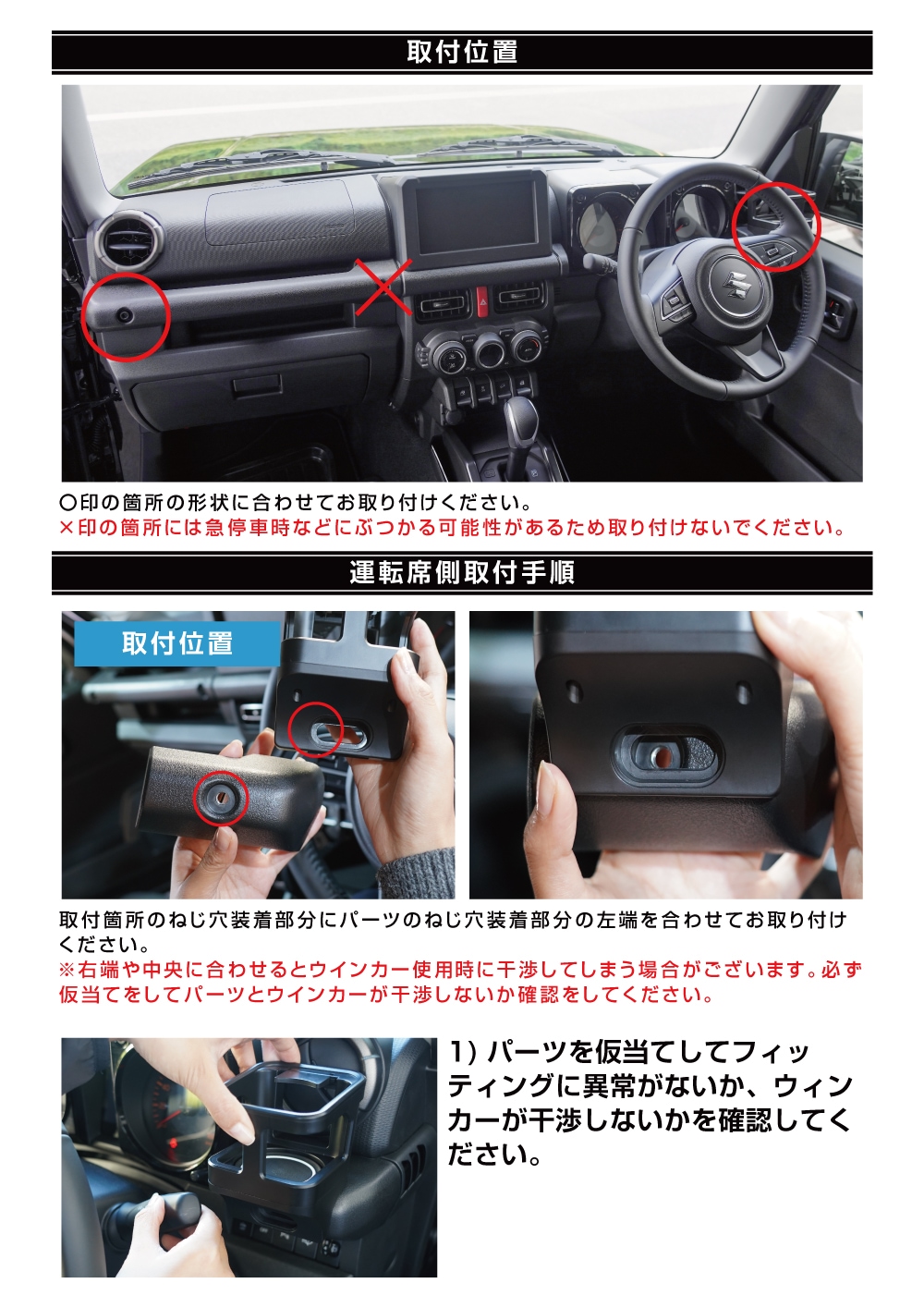 取付位置

○印の箇所の形状に合わせてお取り付けください。
×印の箇所には急停車時などにぶつかる可能性があるため取り付けないでください。

運転席側取付手順

取付位置

取付箇所のねじ穴装着部分にパーツのねじ穴装着部分の左端を合わせてお取り付けください。
※右端や中央に合わせるとウインカー使用時に干渉してしまう場合がございます。必ず仮当てをしてパーツとウインカーが干渉しないか確認をしてください。

1) パーツを仮当てしてフィッティングに異常がないか、ウィンカーが干渉しないかを確認してください。