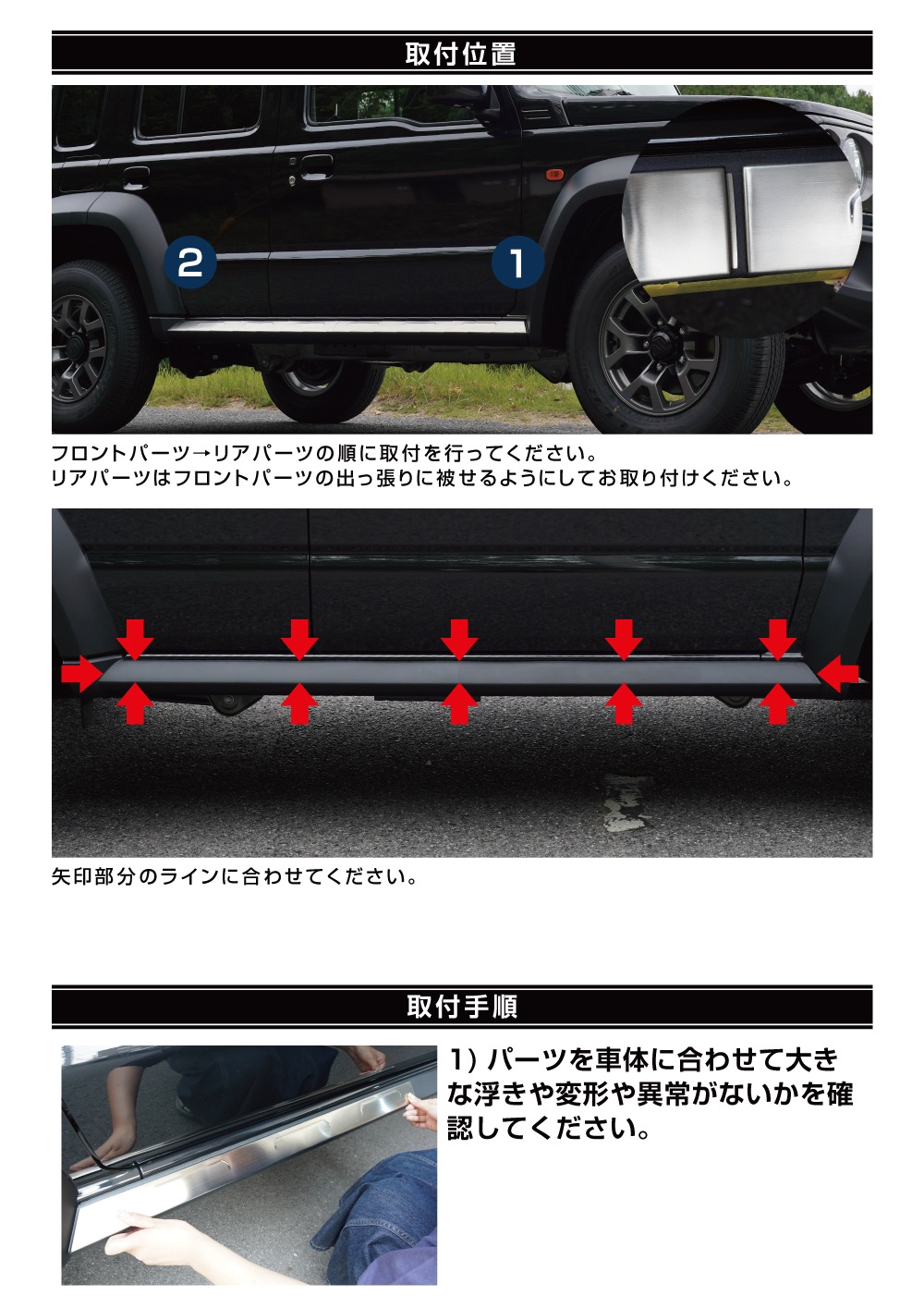 取付位置

2

1

フロントパーツ→リアパーツの順に取付を行ってください。
リアパーツはフロントパーツの出っ張りに被せるようにしてお取り付けください。

矢印部分のラインに合わせてください。

取付手順

1) パーツを車体に合わせて大きな浮きや変形や異常がないかを確認してください。