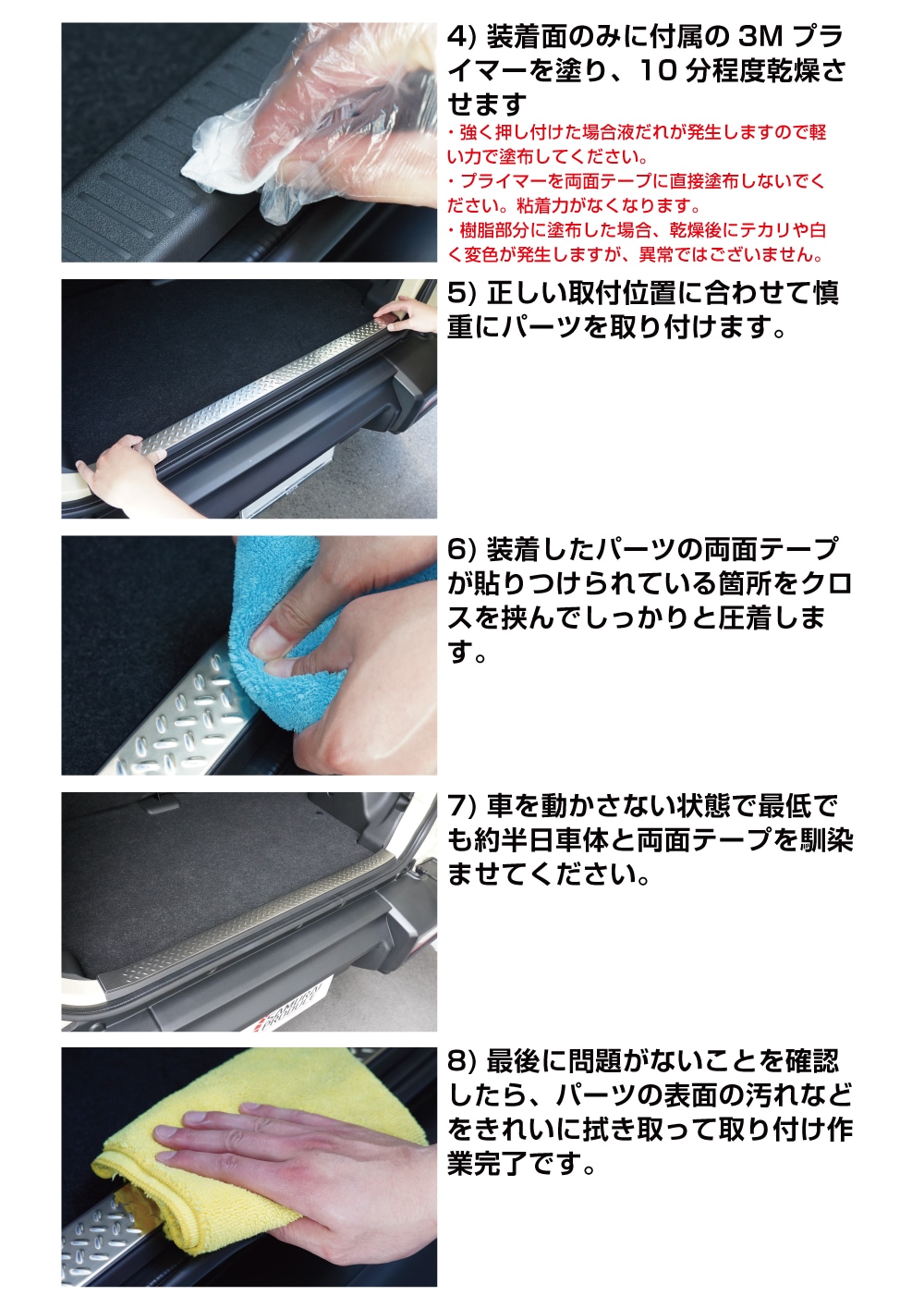 4) 装着面のみに付属の 3M プライマーを塗り、10 分程度乾燥させます

・強く押し付けた場合液だれが発生しますので軽い力で塗布してください。
・プライマーを両面テープに直接塗布しないでください。粘着力がなくなります。
・樹脂部分に塗布した場合、乾燥後にテカリや白く変色が発生しますが、異常ではございません。

5) 正しい取付位置に合わせて慎重にパーツを取り付けます。

6) 装着したパーツの両面テープが貼りつけられている箇所をクロスを挟んでしっかりと圧着します。

7) 車を動かさない状態で最低でも約半日車体と両面テープを馴染ませてください。

SAMURAI PRODUCE

8) 最後に問題がないことを確認したら、パーツの表面の汚れなどをきれいに拭き取って取り付け作業完了です。