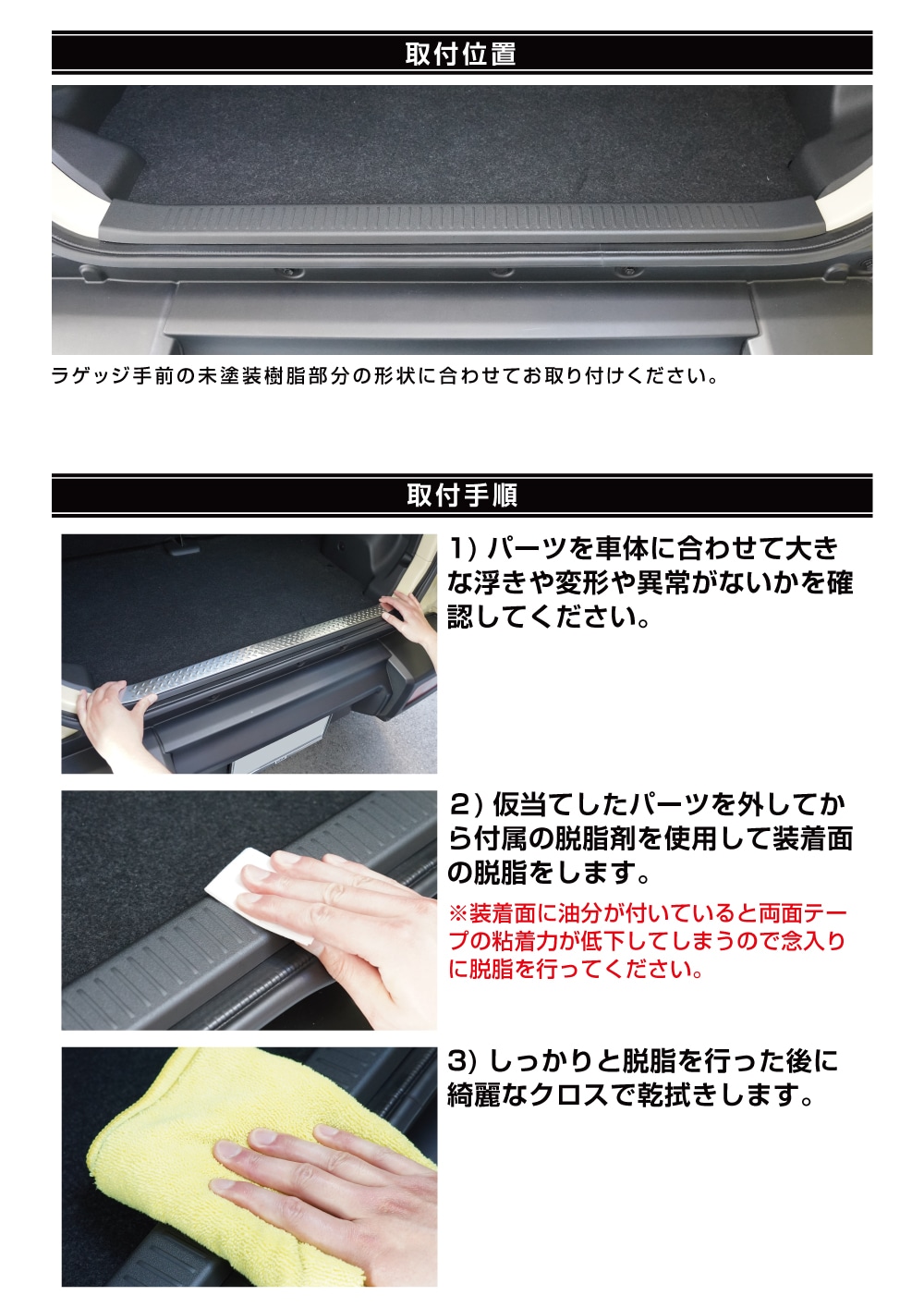 取付位置

ラゲッジ手前の未塗装樹脂部分の形状に合わせてお取り付けください。

取付手順

1) パーツを車体に合わせて大きな浮きや変形や異常がないかを確認してください。

2) 仮当てしたパーツを外してから付属の脱脂剤を使用して装着面の脱脂をします。

※装着面に油分が付いていると両面テープの粘着力が低下してしまうので念入りに脱脂を行ってください。

3) しっかりと脱脂を行った後に綺麗なクロスで乾拭きします。