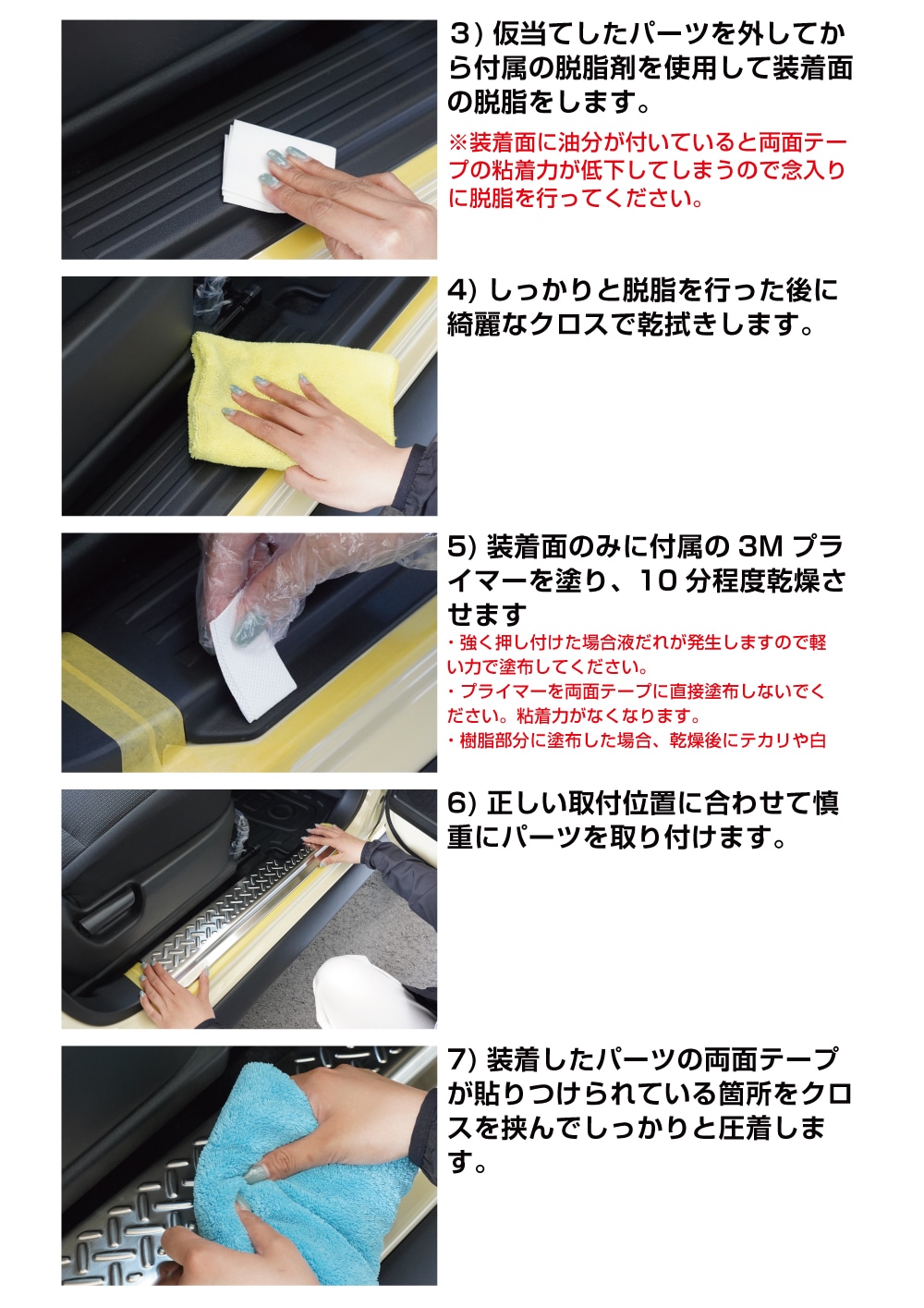 3) 仮当てしたパーツを外してから付属の脱脂剤を使用して装着面の脱脂をします。

※装着面に油分が付いていると両面テープの粘着力が低下してしまうので念入りに脱脂を行ってください。

4) しっかりと脱脂を行った後に綺麗なクロスで乾拭きします。

5) 装着面のみに付属の 3M プライマーを塗り、10 分程度乾燥させます

・強く押し付けた場合液だれが発生しますので軽い力で塗布してください。
・プライマーを両面テープに直接塗布しないでください。粘着力がなくなります。
・樹脂部分に塗布した場合、乾燥後にテカリや白

6) 正しい取付位置に合わせて慎重にパーツを取り付けます。

7) 装着したパーツの両面テープが貼りつけられている箇所をクロスを挟んでしっかりと圧着します。