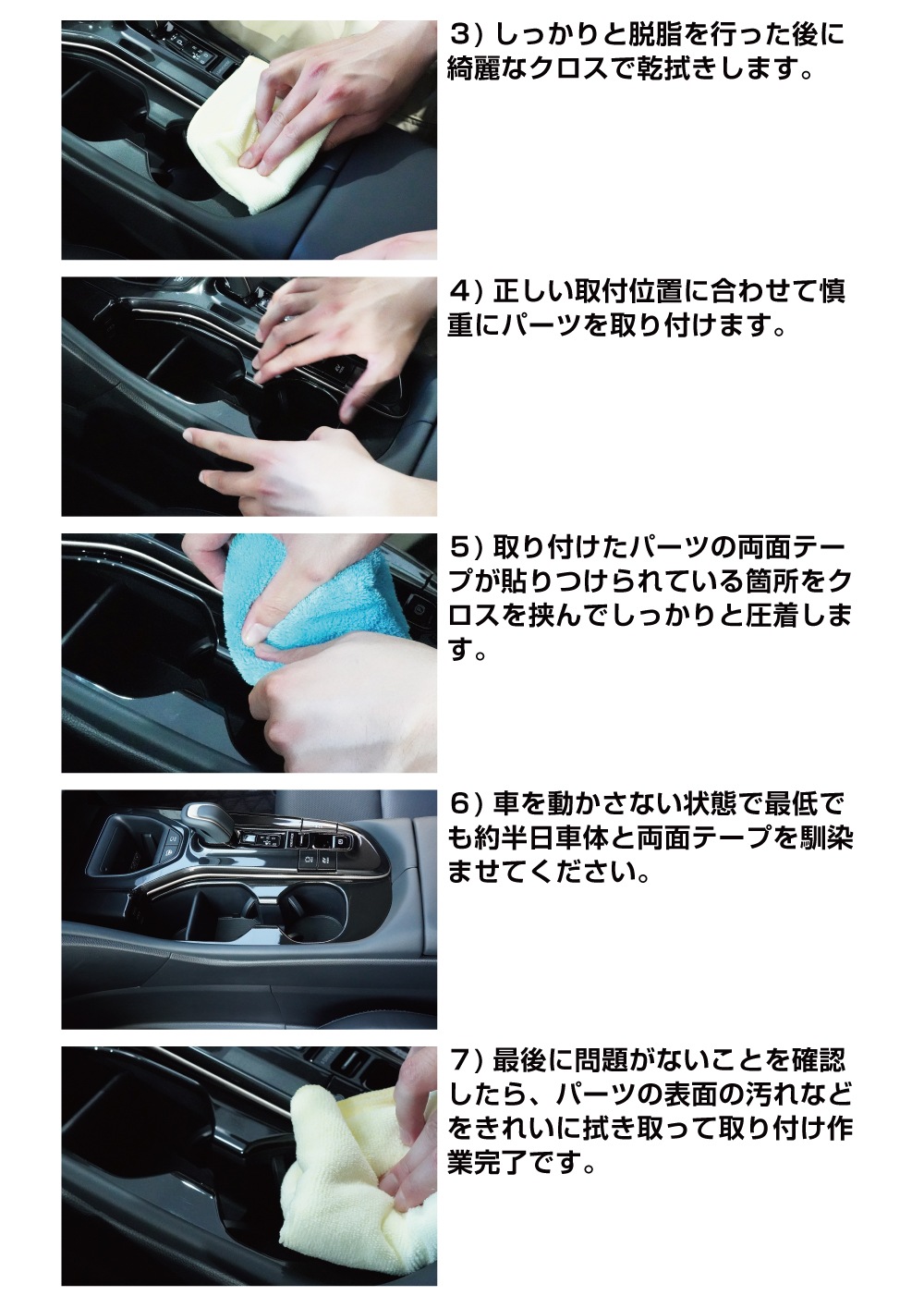 3）しっかりと脱脂を行った後に綺麗なクロスで乾拭きします。

4）正しい取付位置に合わせて慎重にパーツを取り付けます。

5）取り付けたパーツの両面テープが貼りつけられている箇所をクロスを挟んでしっかりと圧着します。

6）車を動かさない状態で最低でも約半日車体と両面テープを馴染ませてください。

7）最後に問題がないことを確認したら、パーツの表面の汚れなどをきれいに拭き取って取り付け作業完了です。