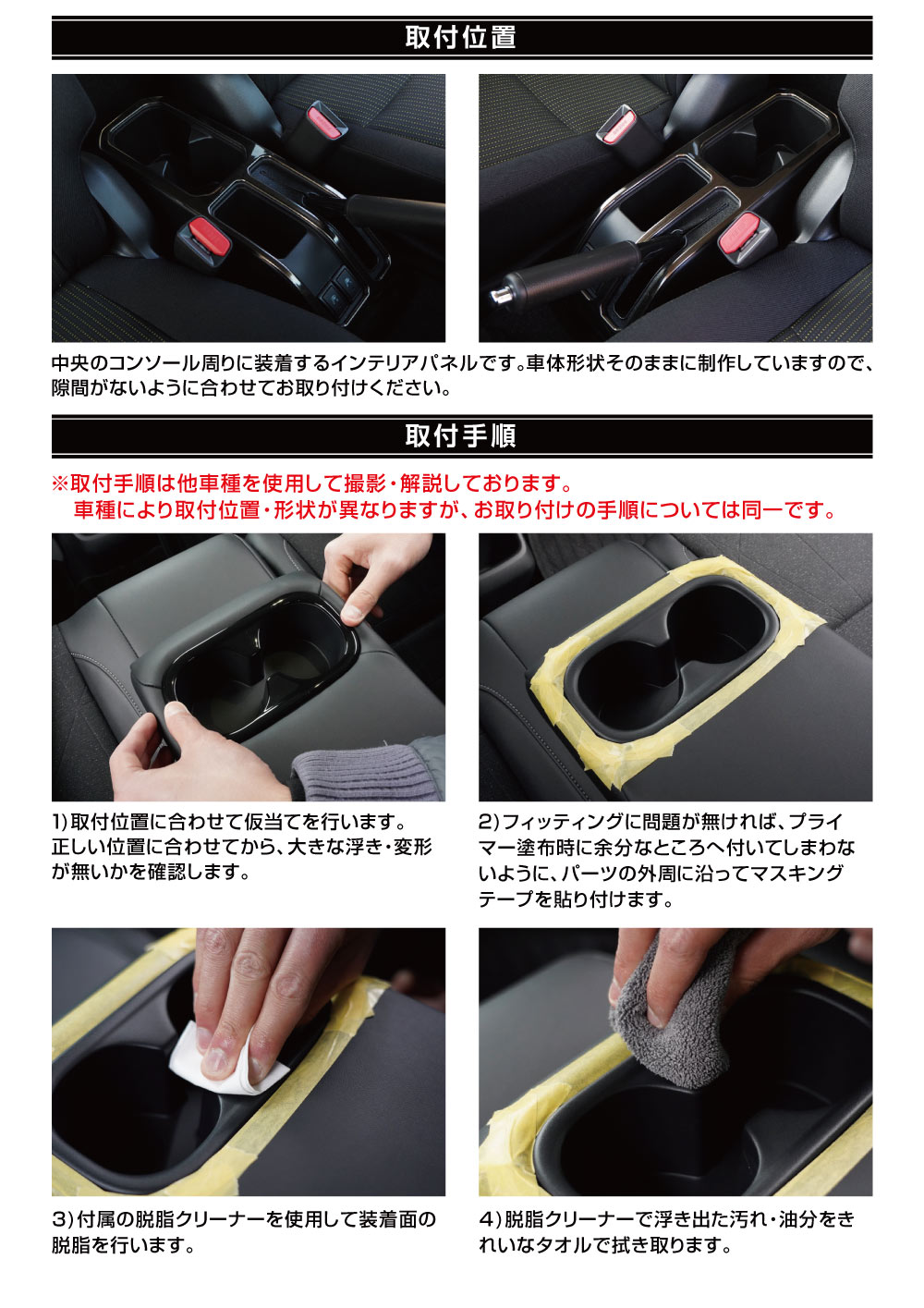 取付位置

中央のコンソール周りに装着するインテリアパネルです。車体形状そのままに制作していますので、隙間がないように合わせてお取り付けください。

取付手順

※取付手順は他車種を使用して撮影・解説しております。
車種により取付位置・形状が異なりますが、お取り付けの手順については同一です。

1)取付位置に合わせて仮当てを行います。正しい位置に合わせてから、大きな浮き・変形が無いかを確認します。

2)フィッティングに問題が無ければ、プライマー塗布時に余分なところへ付いてしまわないように、パーツの外周に沿ってマスキングテープを貼り付けます。

3)付属の脱脂クリーナーを使用して装着面の脱脂を行います。

4)脱脂クリーナーで浮き出た汚れ・油分をきれいなタオルで拭き取ります。