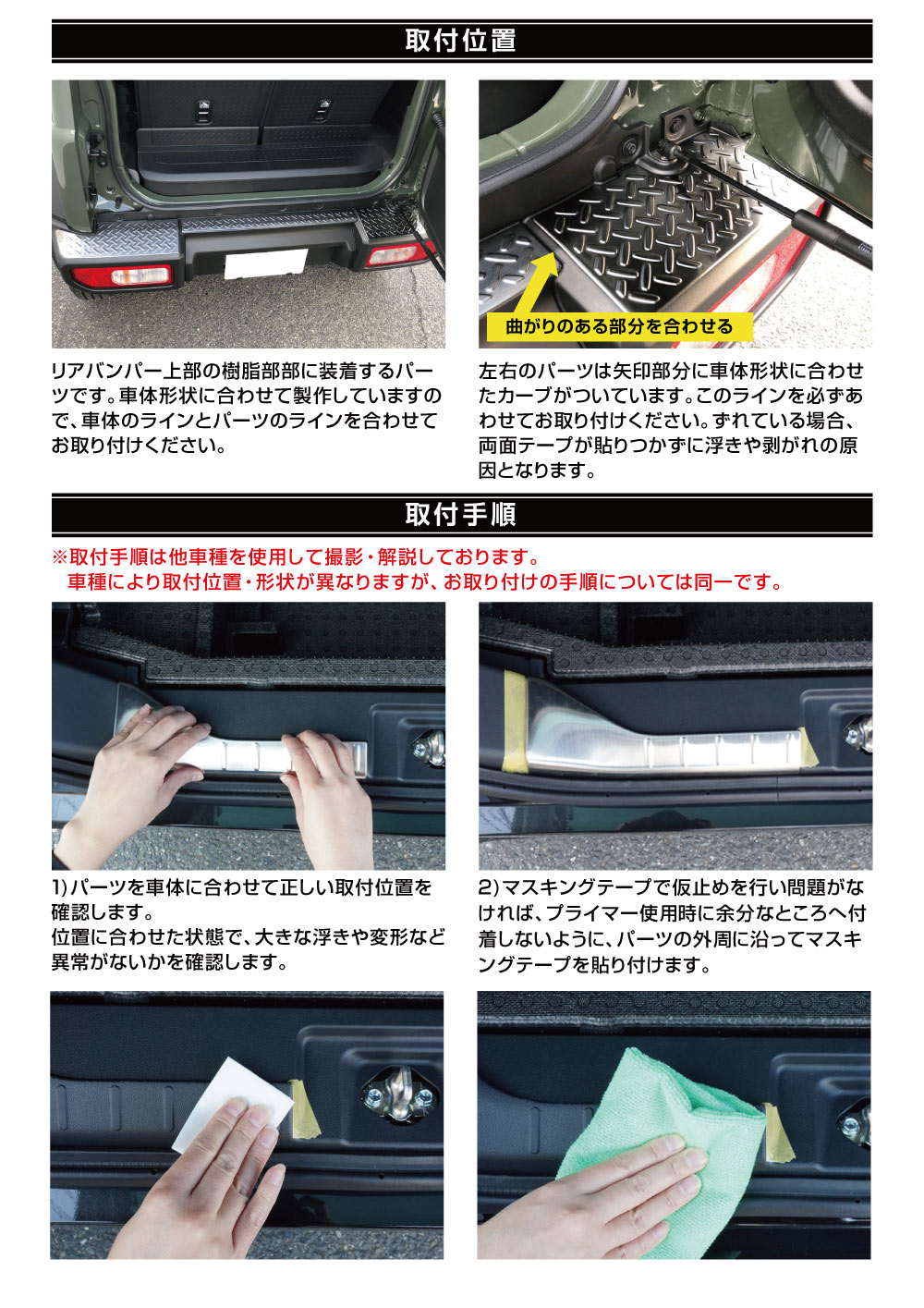 取付位置

曲がりのある部分を合わせる

リアバンパー上部の樹脂部部に装着するパーツです。車体形状に合わせて製作していますので、車体のラインとパーツのラインを合わせてお取り付けください。

左右のパーツは矢印部分に車体形状に合わせたカーブがついています。このラインを必ずあわせてお取り付けください。ずれている場合、両面テープが貼りつかずに浮きや剥がれの原因となります。

取付手順

※取付手順は他車種を使用して撮影・解説しております。
車種により取付位置・形状が異なりますが、お取り付けの手順については同一です。

1)パーツを車体に合わせて正しい取付位置を確認します。
位置に合わせた状態で、大きな浮きや変形など異常がないかを確認します。

2)マスキングテープで仮止めを行い問題がなければ、プライマー使用時に余分なところへ付着しないように、パーツの外周に沿ってマスキングテープを貼り付けます。