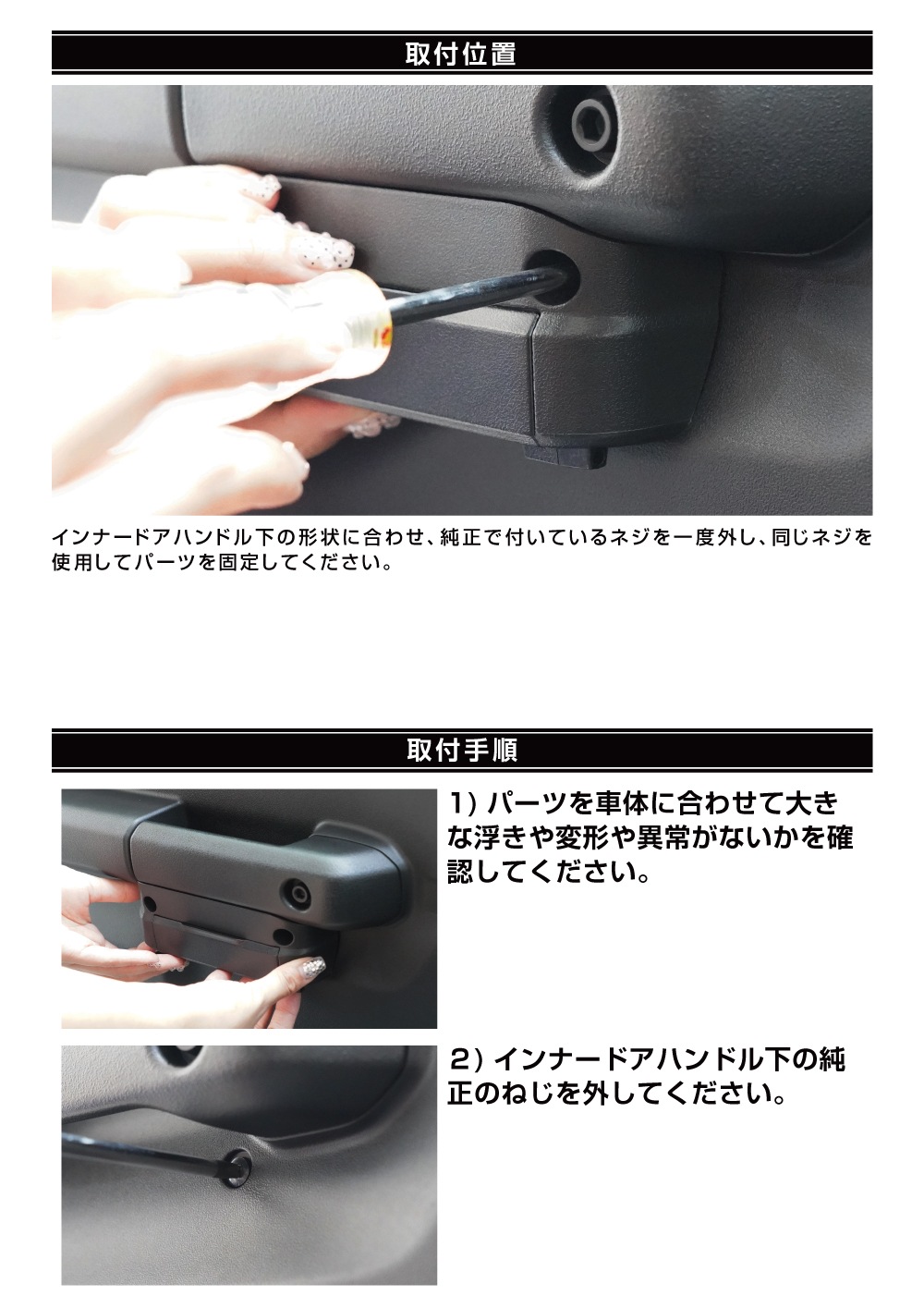 取付位置

インナードアハンドル下の形状に合わせ、純正で付いているネジを一度外し、同じネジを使用してパーツを固定してください。

取付手順

1) パーツを車体に合わせて大きな浮きや変形や異常がないかを確認してください。

2) インナードアハンドル下の純正のねじを外してください。