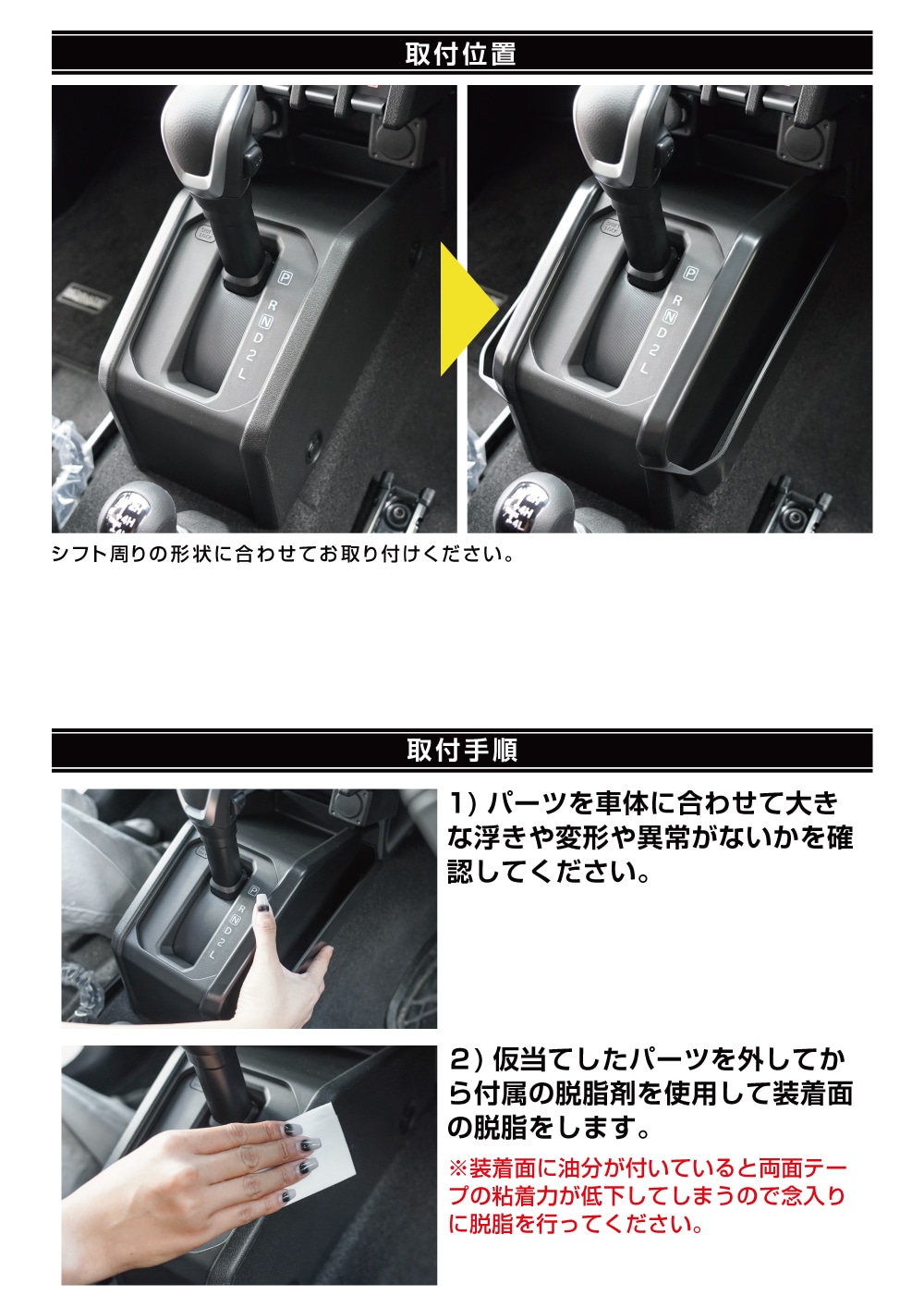 取付位置

P
R
N
D
2
L

P
R
N
D
2
L

シフト周りの形状に合わせてお取り付けください。

取付手順

1) パーツを車体に合わせて大きな浮きや変形や異常がないかを確認してください。

2) 仮当てしたパーツを外してから付属の脱脂剤を使用して装着面の脱脂をします。

※装着面に油分が付いていると両面テープの粘着力が低下してしまうので念入りに脱脂を行ってください。