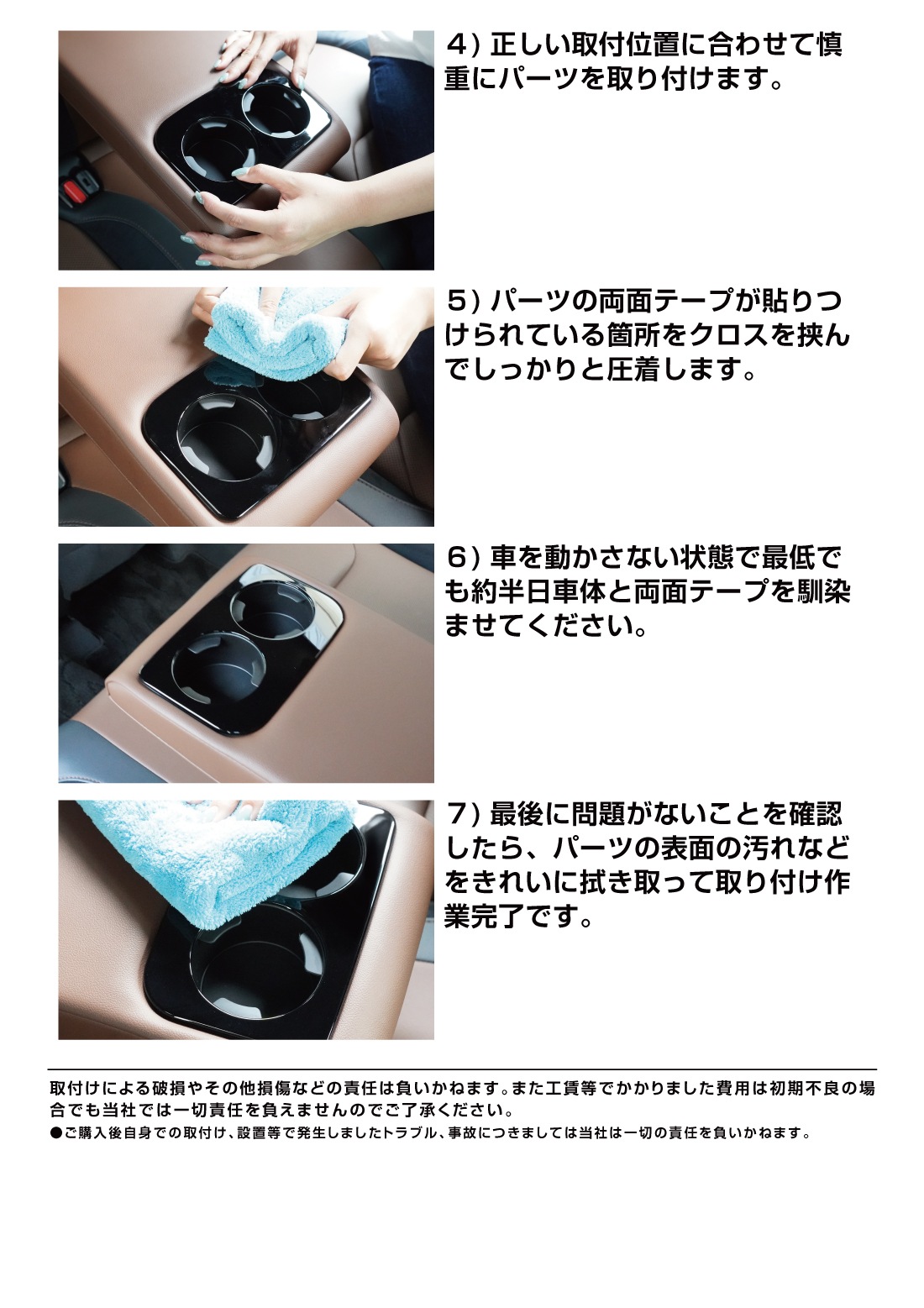 4）正しい取付位置に合わせて慎重にパーツを取り付けます。

5）パーツの両面テープが貼りつけられている箇所をクロスを挟んでしっかりと圧着します。

6）車を動かさない状態で最低でも約半日車体と両面テープを馴染ませてください。

7）最後に問題がないことを確認したら、パーツの表面の汚れなどをきれいに拭き取って取り付け作業完了です。

取付けによる破損やその他損傷などの責任は負いかねます。また工賃等でかかりました費用は初期不良の場合でも当社では一切責任を負えませんのでご了承ください。
●ご購入後自身での取付け、設置等で発生しましたトラブル、事故につきましては当社は一切の責任を負いかねます。