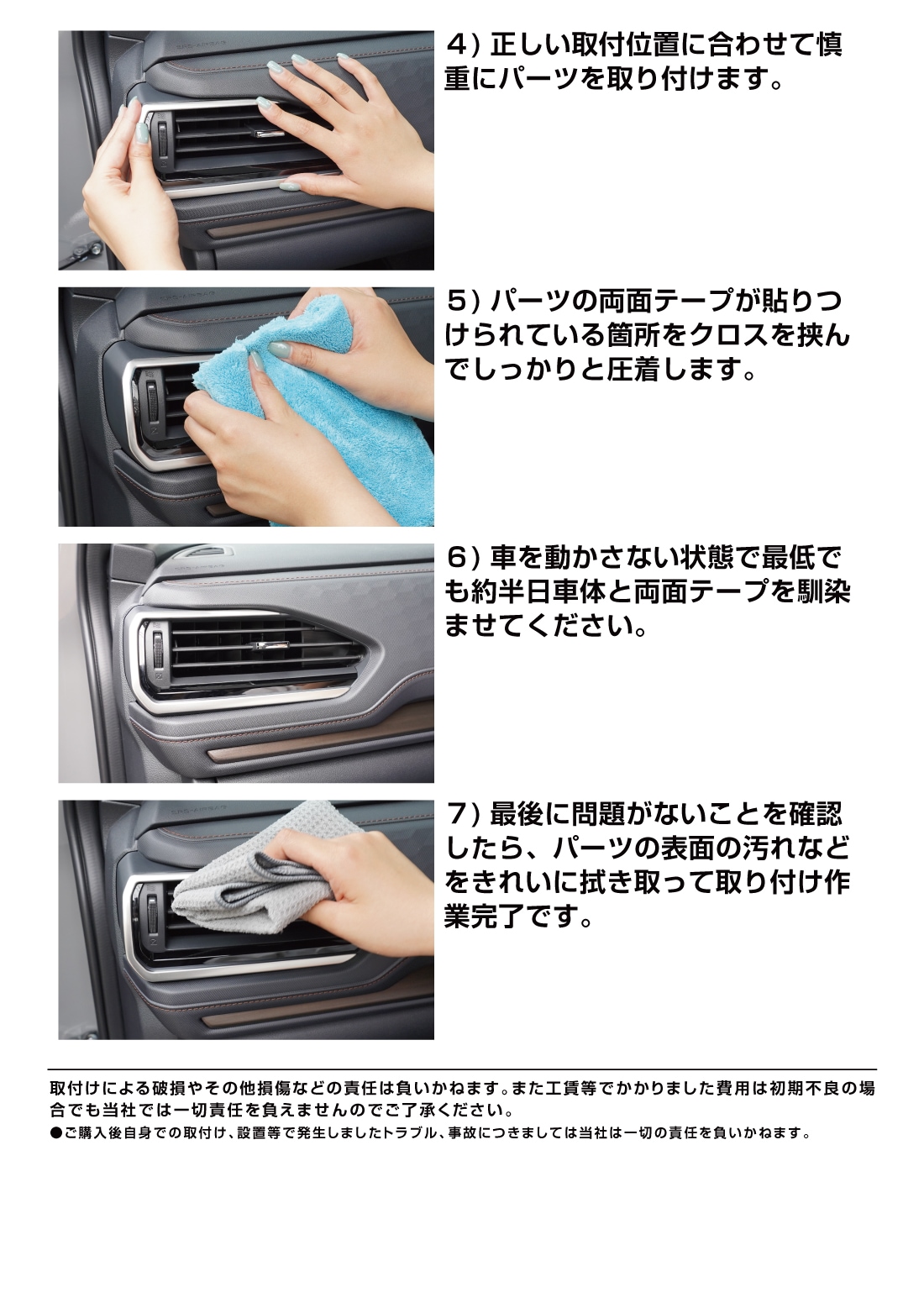 4）正しい取付位置に合わせて慎重にパーツを取り付けます。

5）パーツの両面テープが貼りつけられている箇所をクロスを挟んでしっかりと圧着します。

6）車を動かさない状態で最低でも約半日車体と両面テープを馴染ませてください。

7）最後に問題がないことを確認したら、パーツの表面の汚れなどをきれいに拭き取って取り付け作業完了です。

取付けによる破損やその他損傷などの責任は負いかねます。また工賃等でかかりました費用は初期不良の場合でも当社では一切責任を負えませんのでご了承ください。
●ご購入後自身での取付け、設置等で発生しましたトラブル、事故につきましては当社は一切の責任を負いかねます。