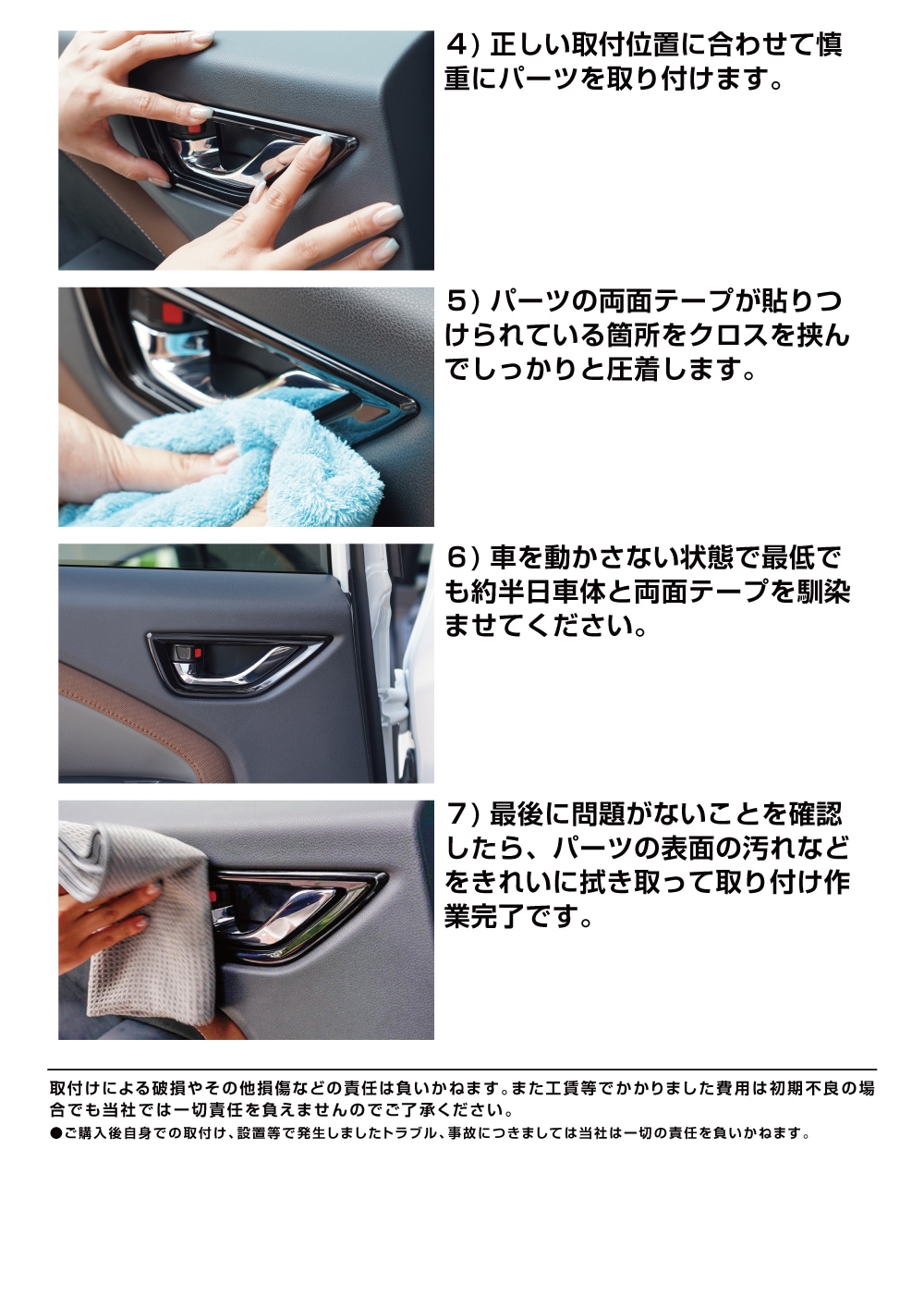 4）正しい取付位置に合わせて慎重にパーツを取り付けます。

5）パーツの両面テープが貼りつけられている箇所をクロスを挟んでしっかりと圧着します。

6）車を動かさない状態で最低でも約半日車体と両面テープを馴染ませてください。

7）最後に問題がないことを確認したら、パーツの表面の汚れなどをきれいに拭き取って取り付け作業完了です。

取付けによる破損やその他損傷などの責任は負いかねます。また工賃等でかかりました費用は初期不良の場合でも当社では一切責任を負えませんのでご了承ください。
●ご購入後自身での取付け、設置等で発生しましたトラブル、事故につきましては当社は一切の責任を負いかねます。