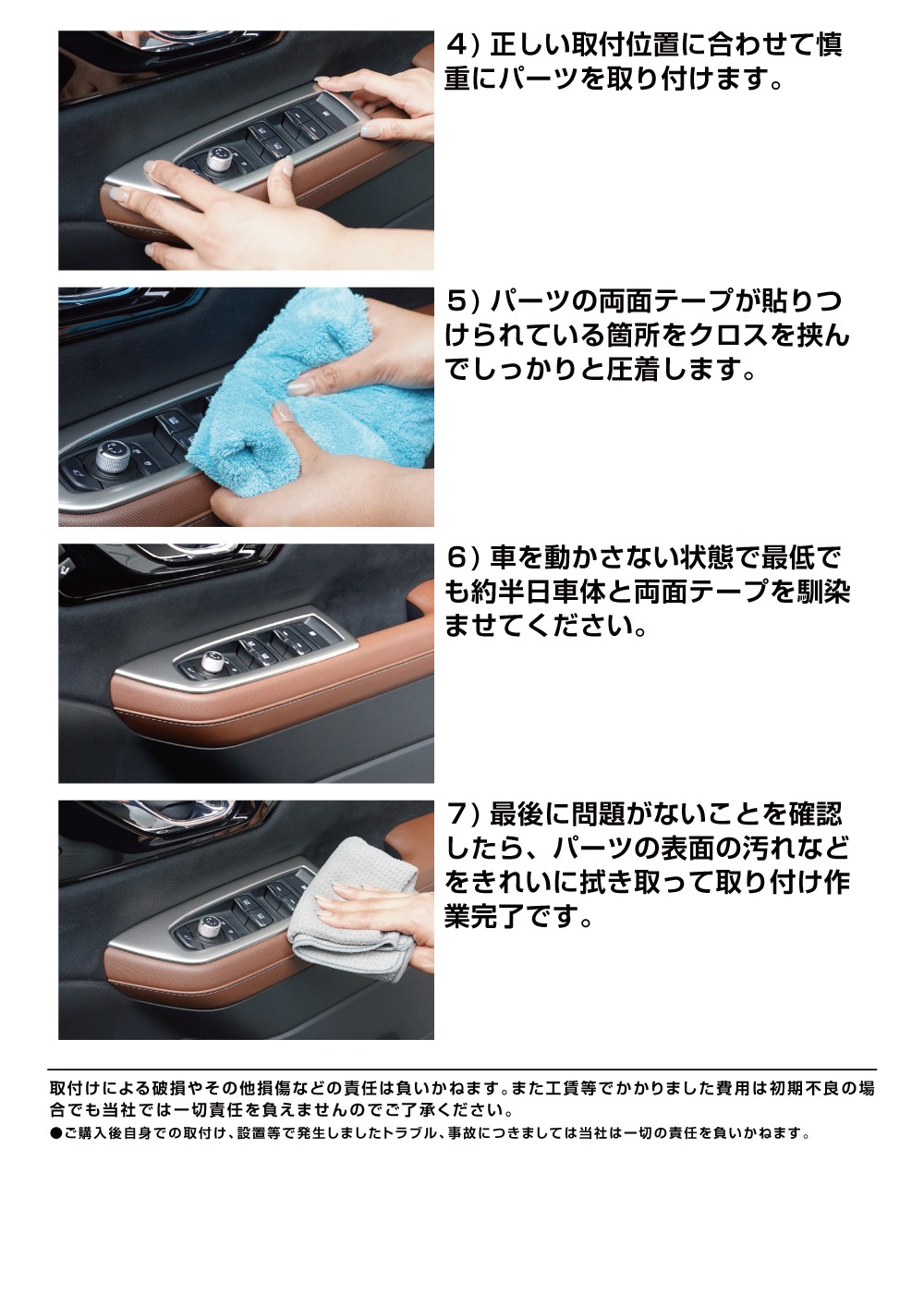 4）正しい取付位置に合わせて慎重にパーツを取り付けます。

5）パーツの両面テープが貼りつけられている箇所をクロスを挟んでしっかりと圧着します。

6）車を動かさない状態で最低でも約半日車体と両面テープを馴染ませてください。

7）最後に問題がないことを確認したら、パーツの表面の汚れなどをきれいに拭き取って取り付け作業完了です。

取付けによる破損やその他損傷などの責任は負いかねます。また工賃等でかかりました費用は初期不良の場合でも当社では一切責任を負えませんのでご了承ください。
●ご購入後自身での取付け、設置等で発生しましたトラブル、事故につきましては当社は一切の責任を負いかねます。