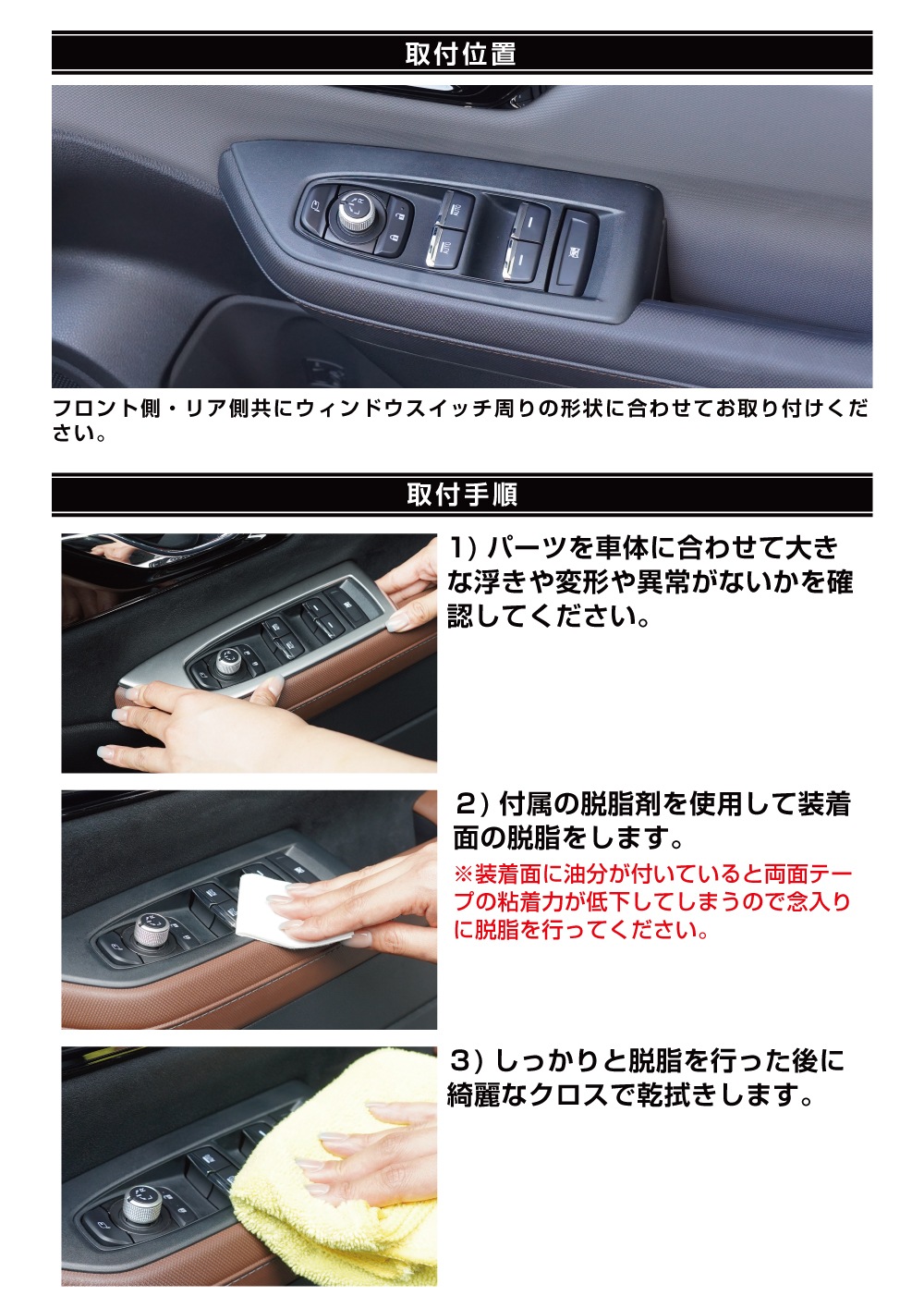 取付位置

フロント側・リア側共にウィンドウスイッチ周りの形状に合わせてお取り付けください。

取付手順

1) パーツを車体に合わせて大きな浮きや変形や異常がないかを確認してください。

2) 付属の脱脂剤を使用して装着面の脱脂をします。
※装着面に油分が付いていると両面テープの粘着力が低下してしまうので念入りに脱脂を行ってください。

3) しっかりと脱脂を行った後に綺麗なクロスで乾拭きします。